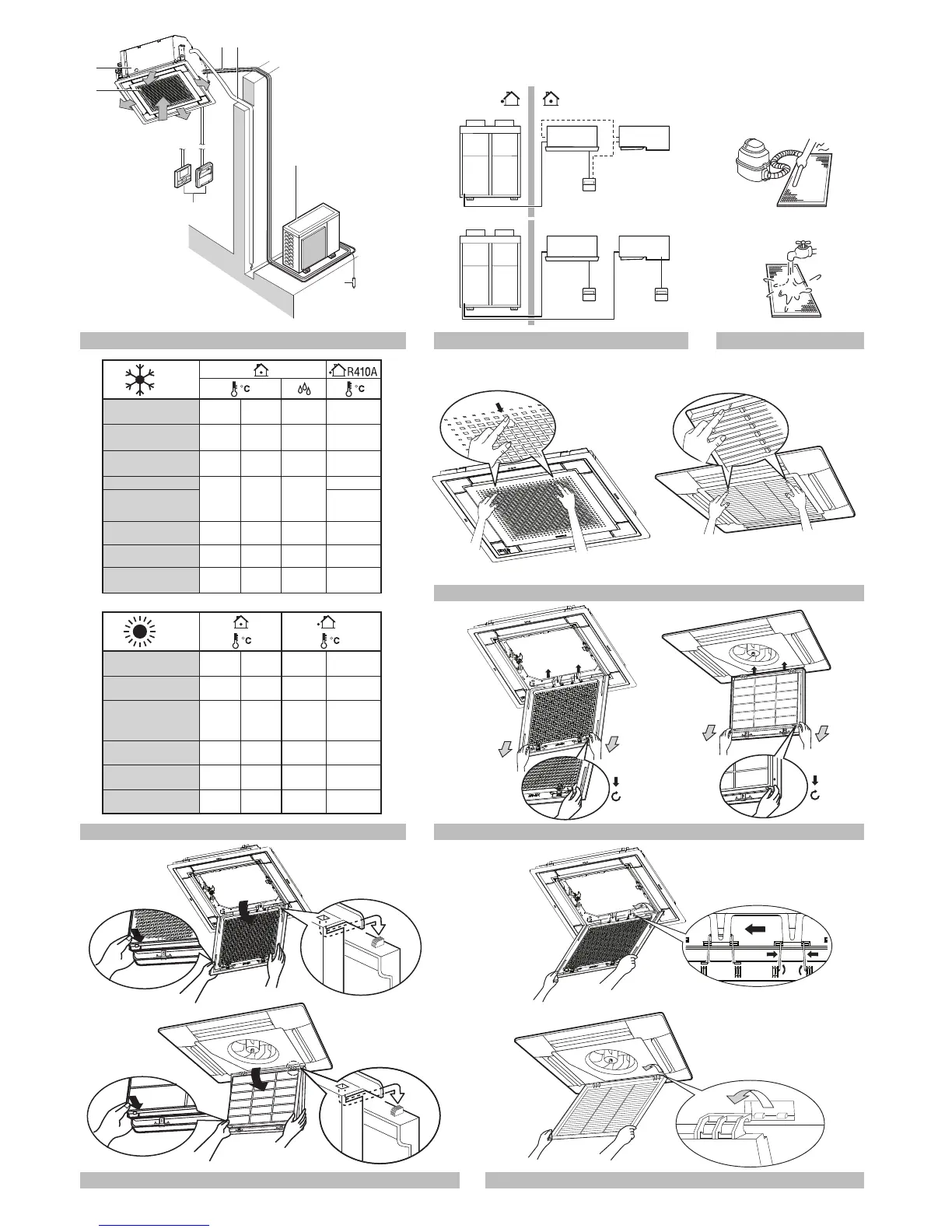 R410A

°C

°C

°C

°C