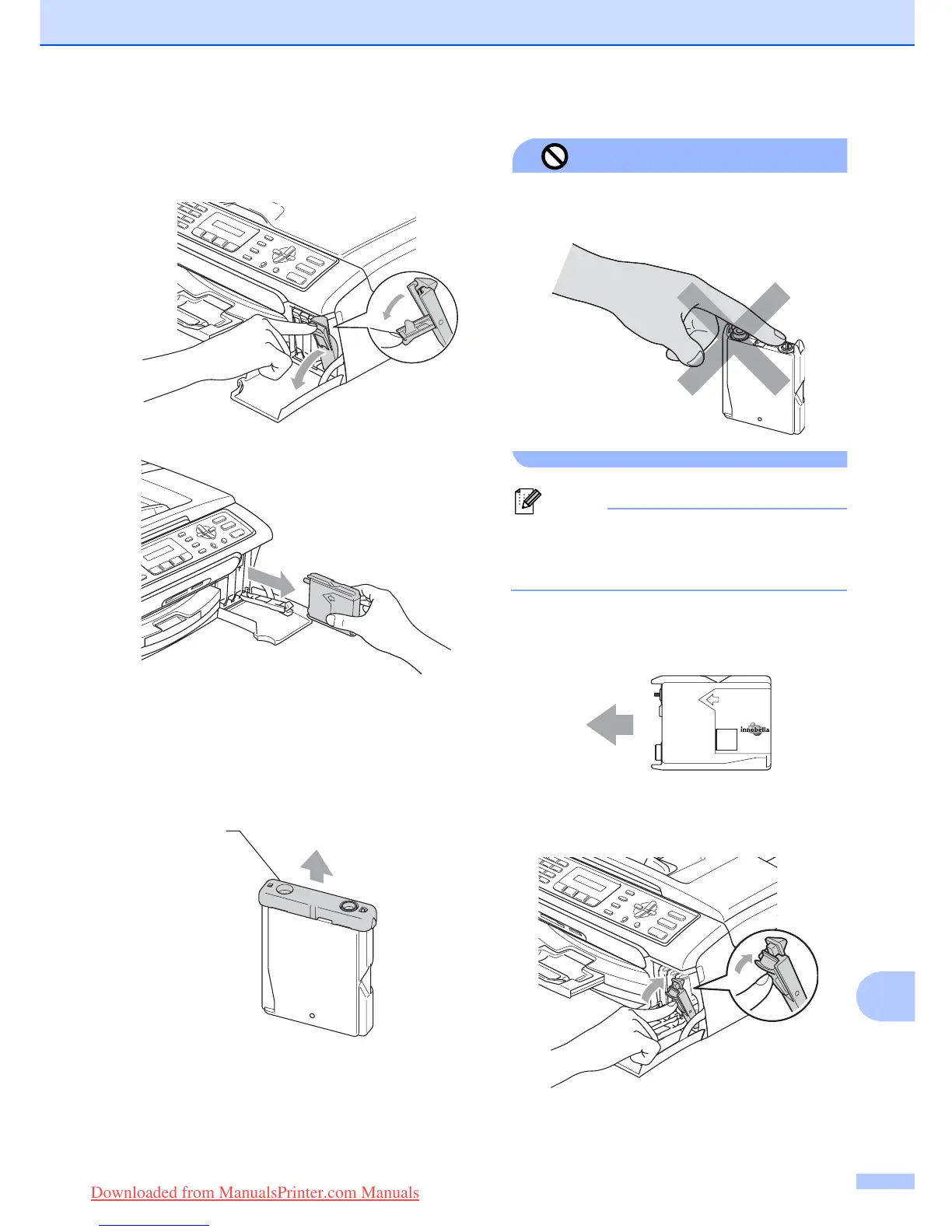 innobella

Downloaded from ManualsPrinter.com Manuals