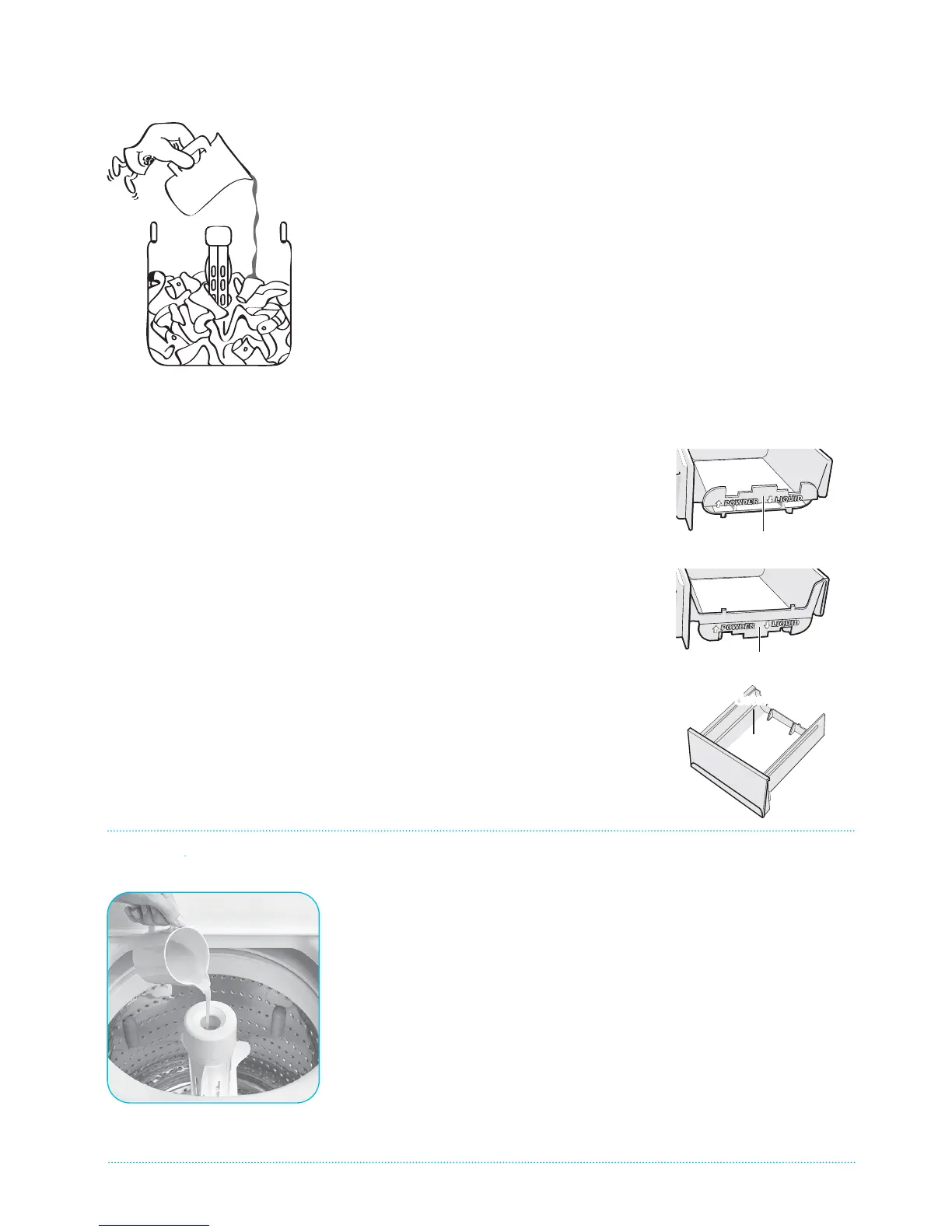 POWDER LIQUID

POWDER LIQUID