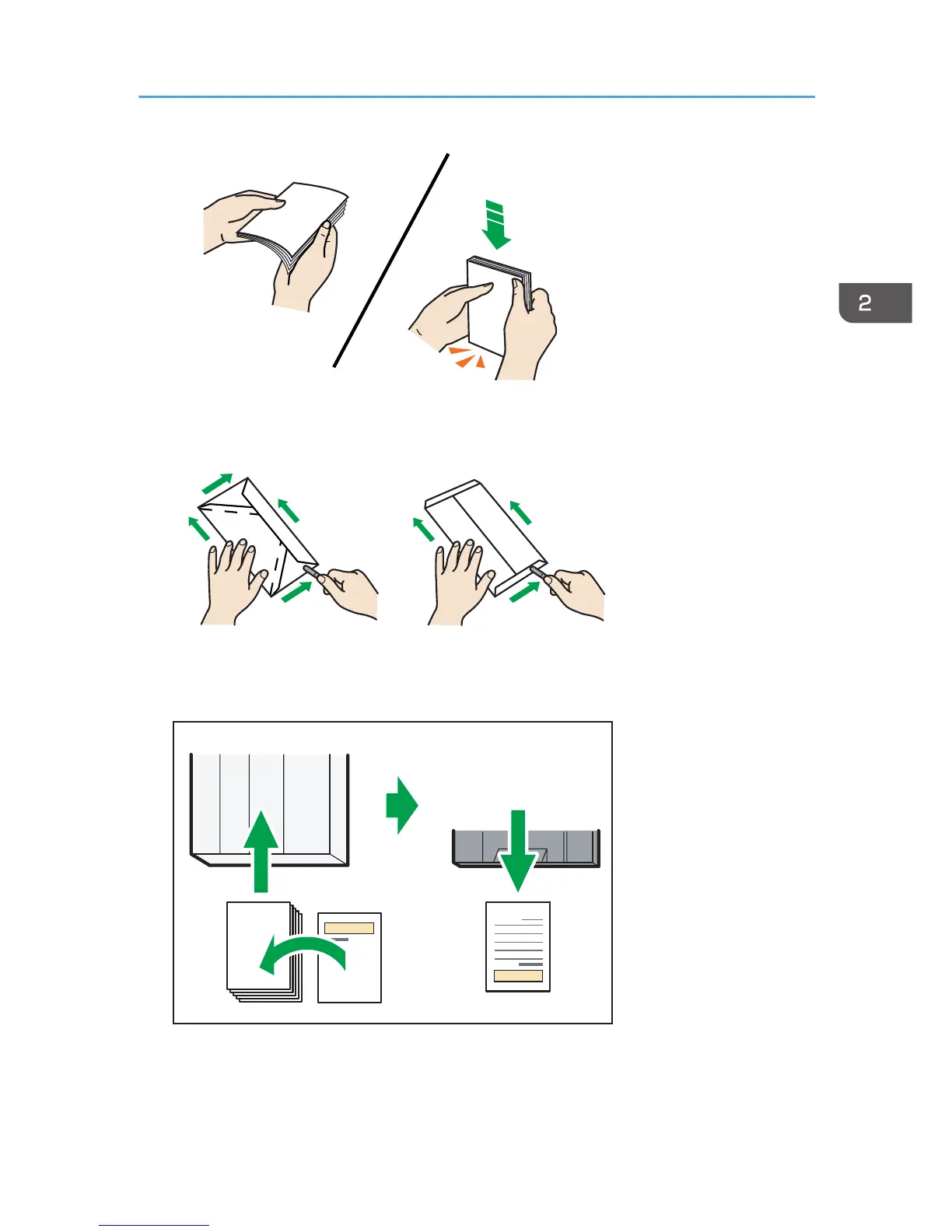 2