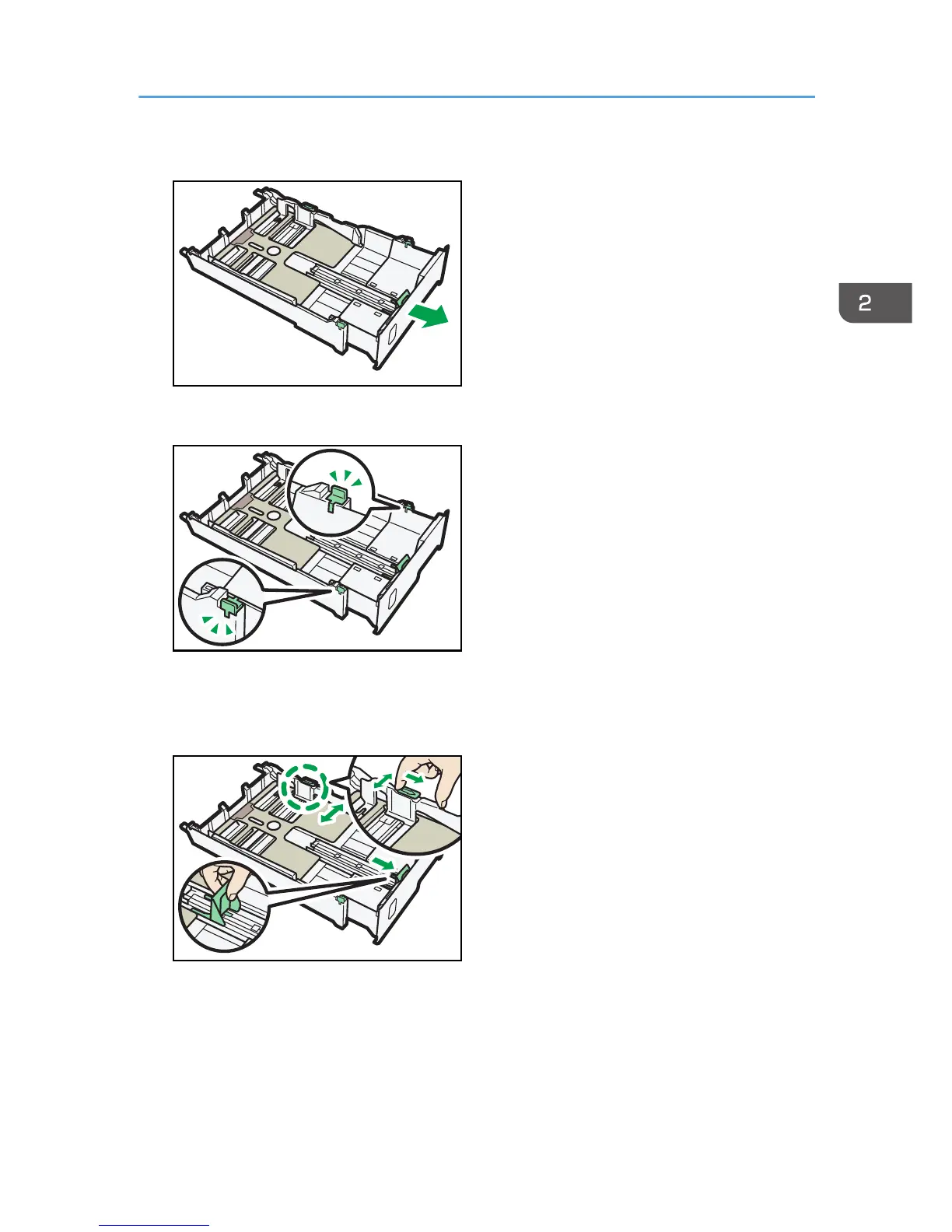 2