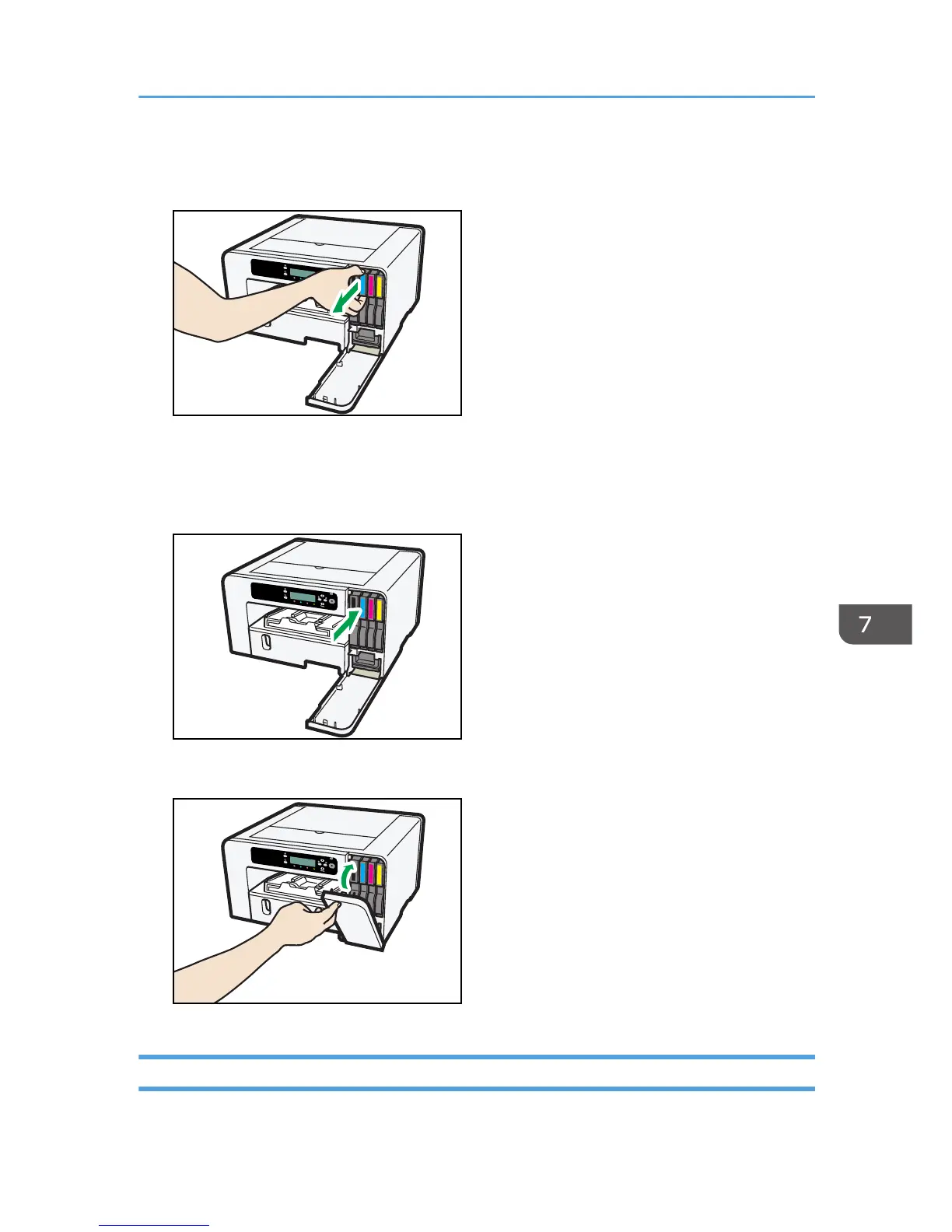 7