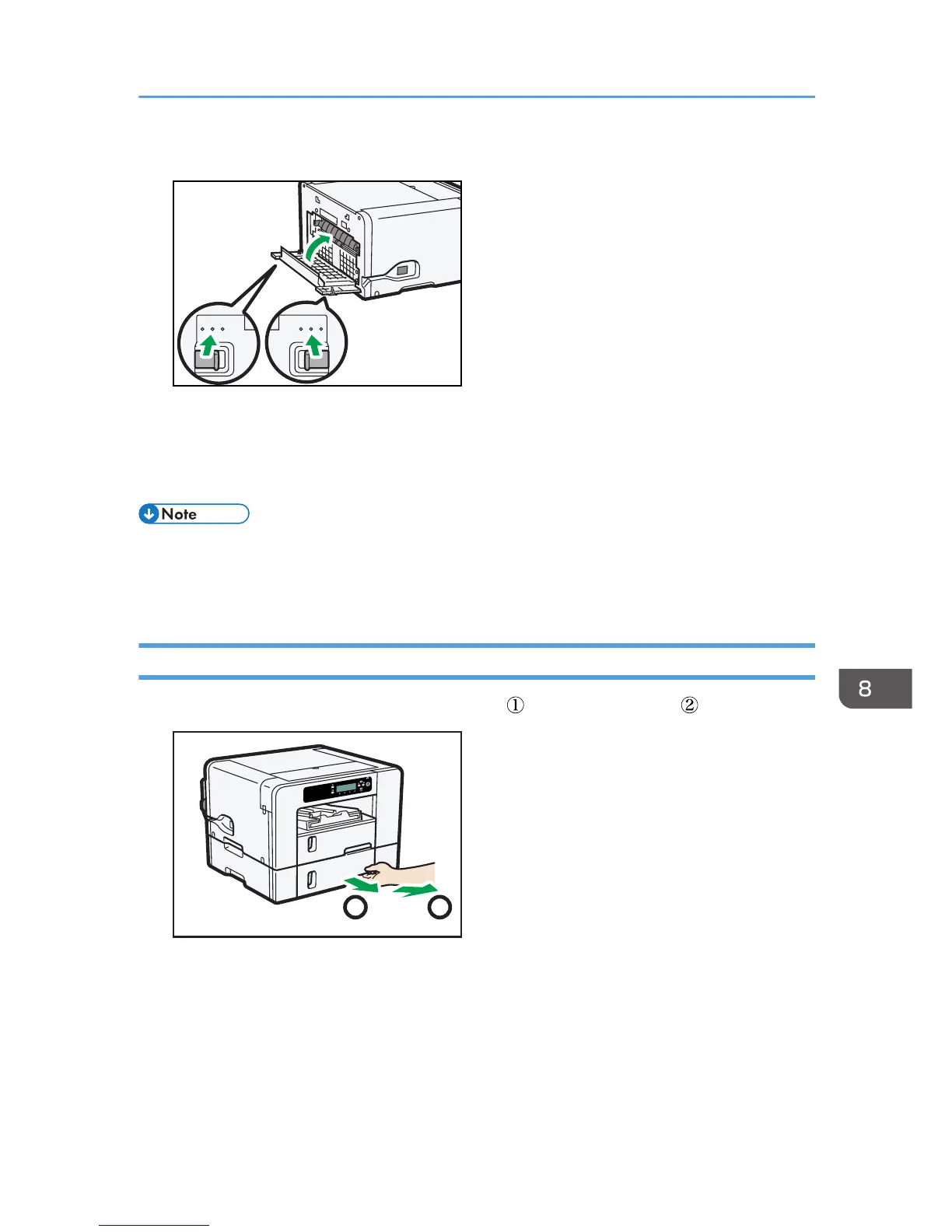 Note

①

②

8