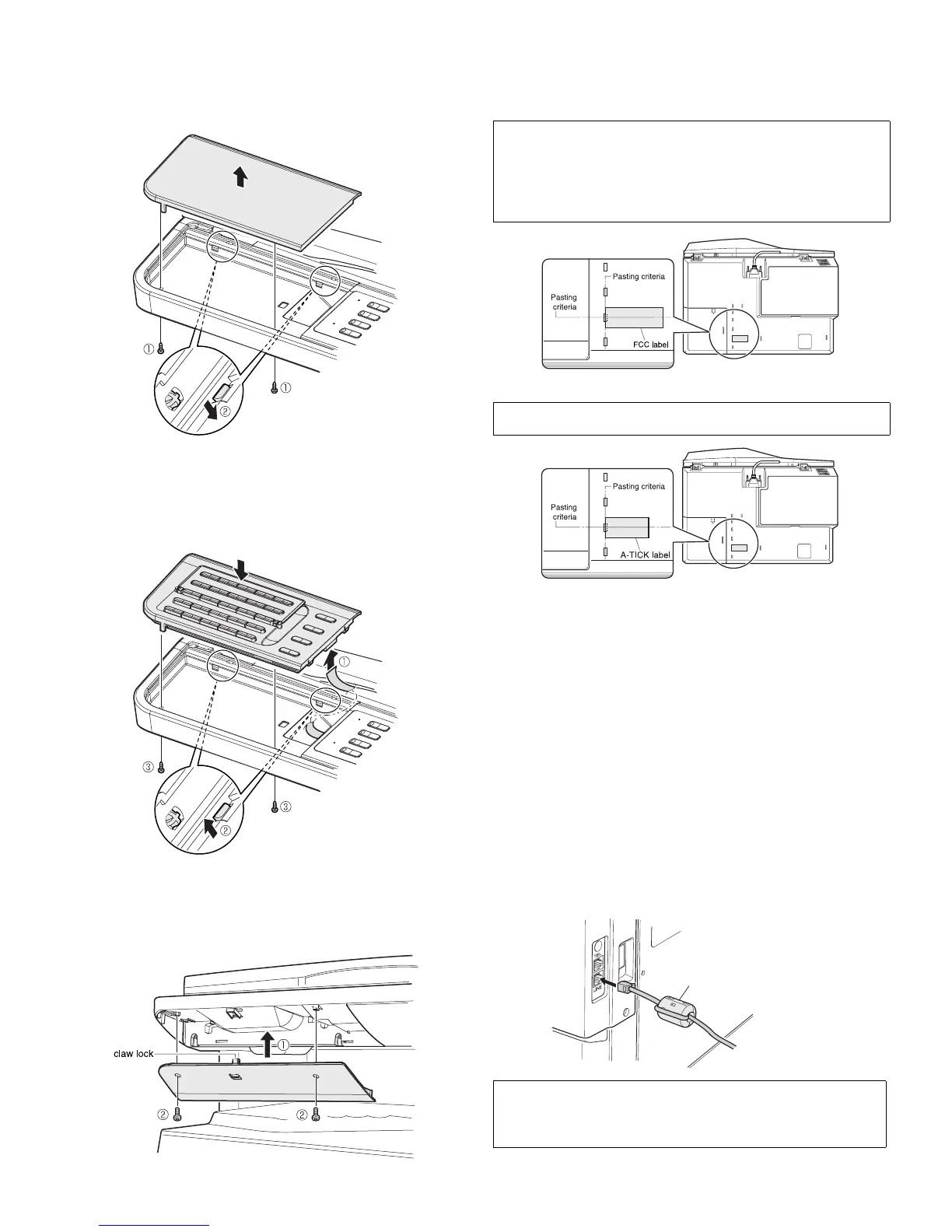 ①
①
②

①
③
③
②

claw lock
①
②
②

Pasting criteria
Pasting criteria
FCC label

Pasting criteria
Pasting criteria
A-TICK label