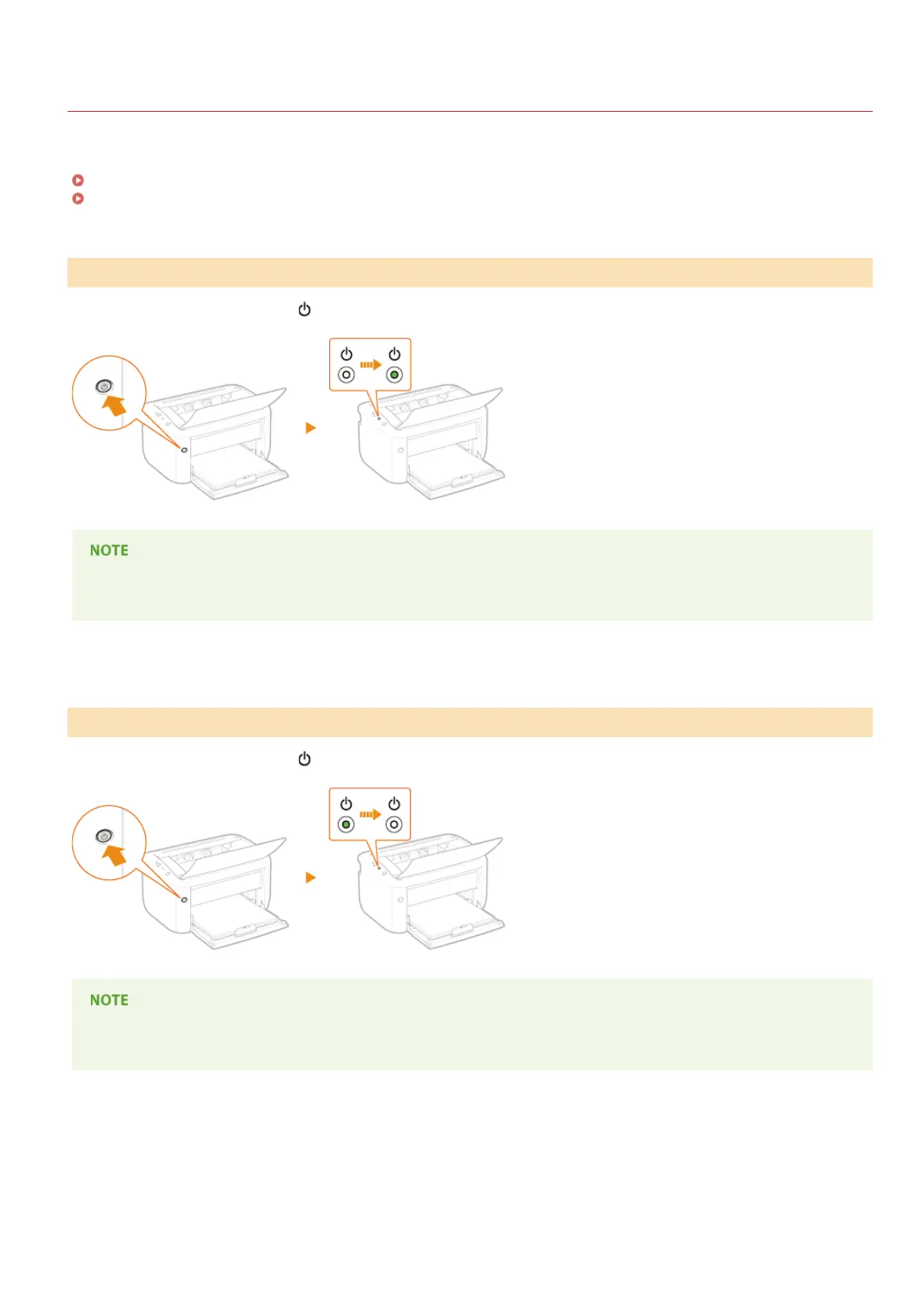 NOTE

NOTE