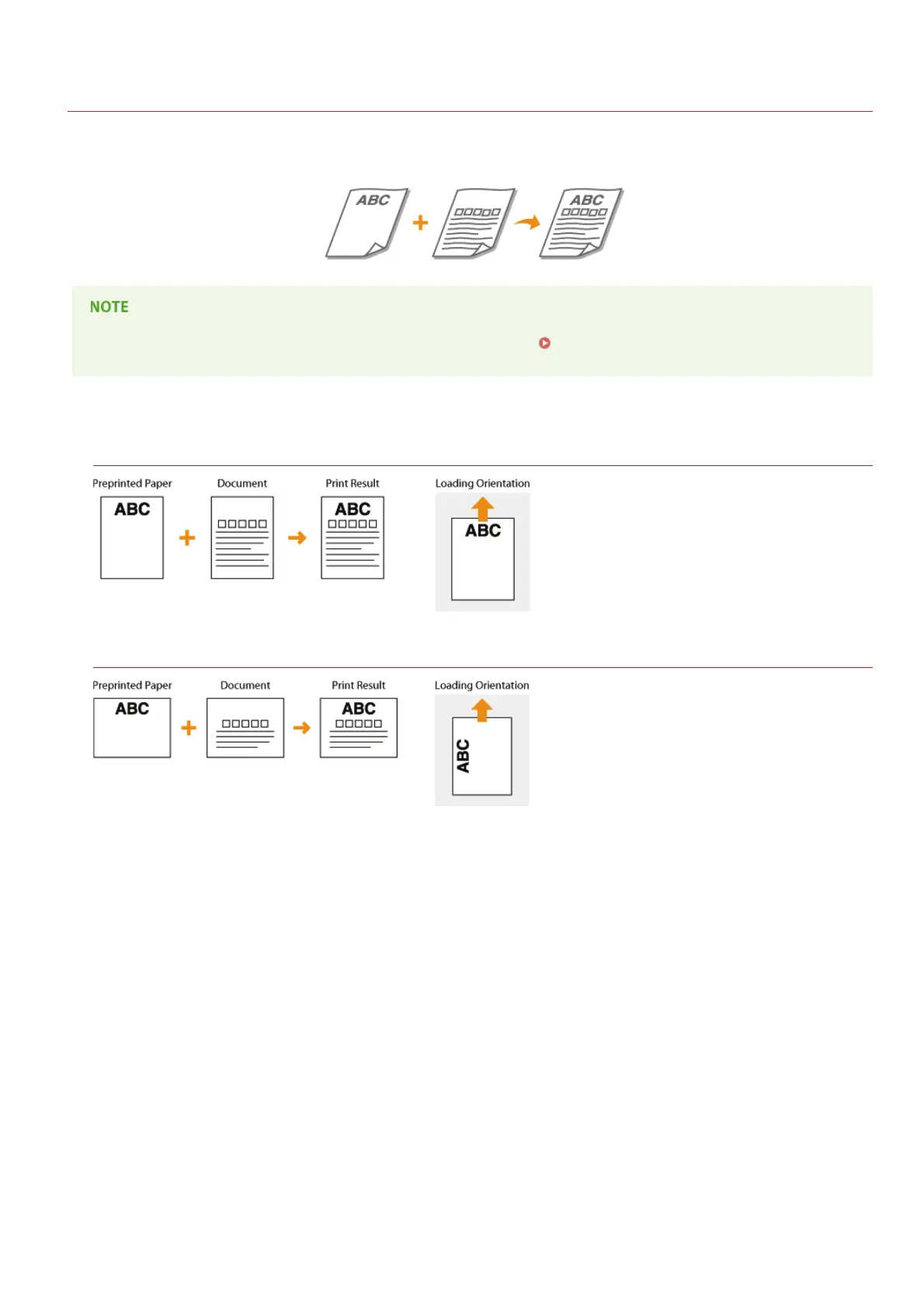 ABC

ABC

NOTE

Preprinted Paper

ABC

Document

Print Result

ABC

Loading Orientation

ABC

Preprinted Paper

ABC

Document

Print Result

ABC

Loading Orientation

ABC