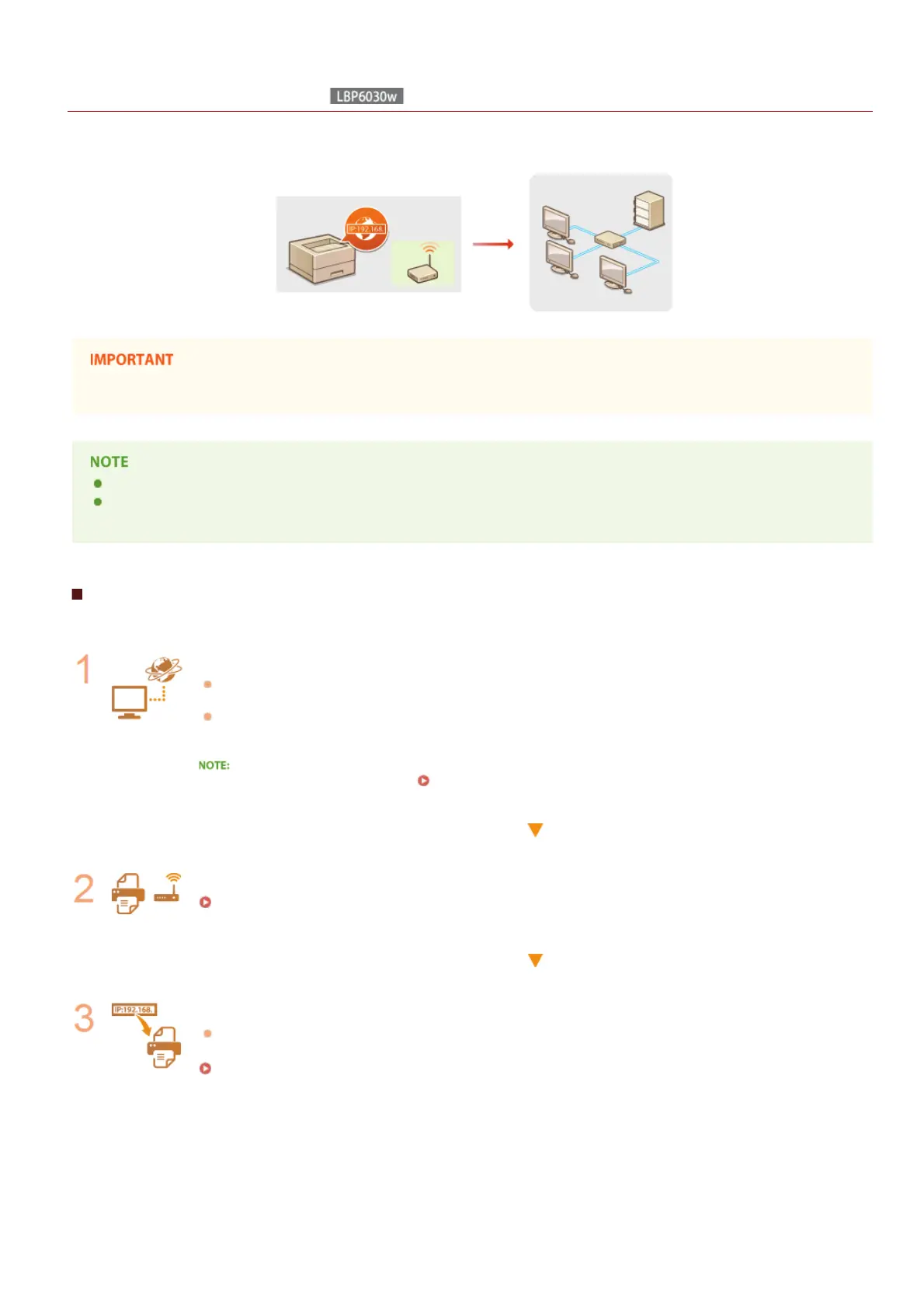 LBP6030w

IP:192.168.

IMPORTANT

NOTE

1

NOTE:

2

3

IP:192.168.