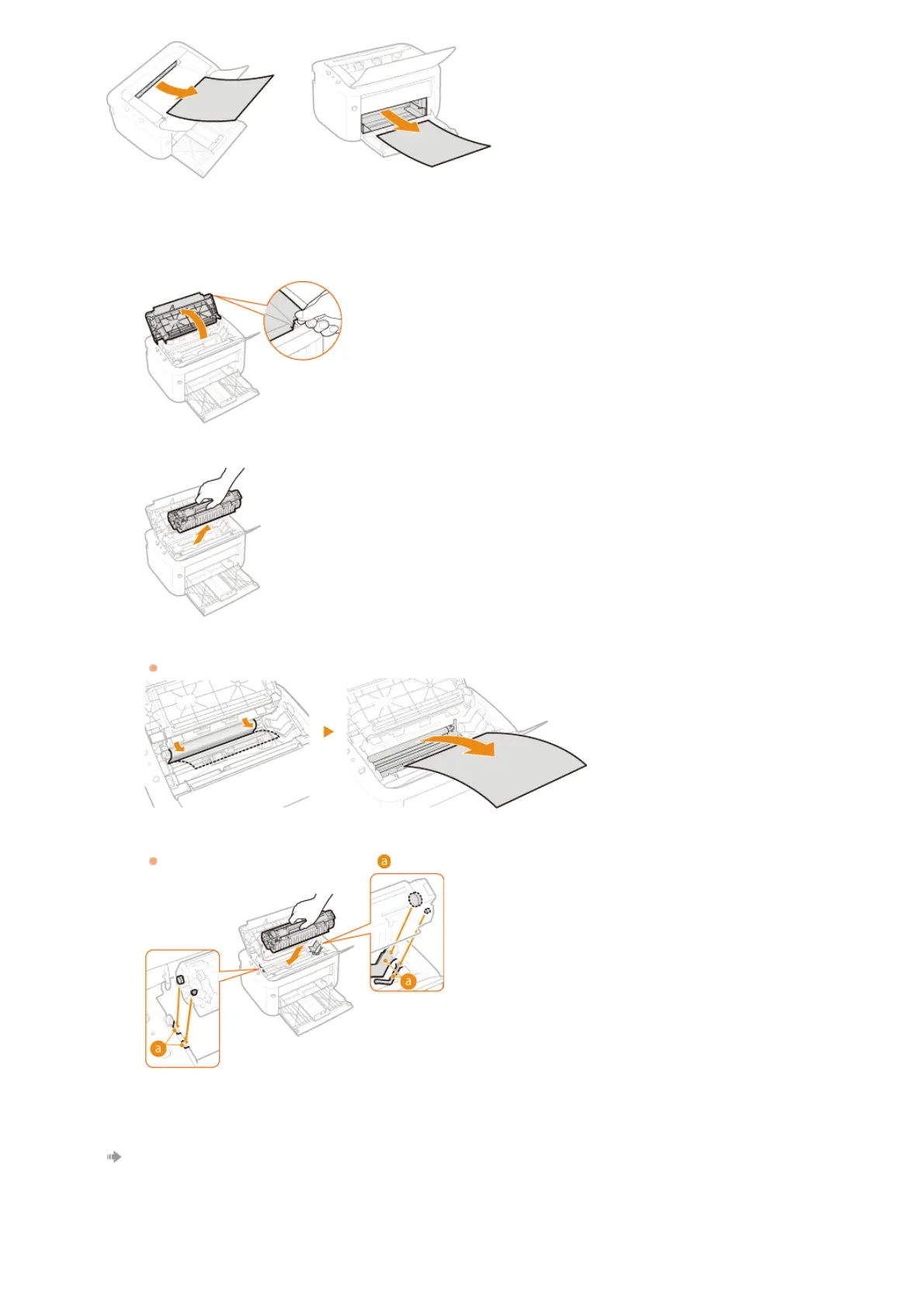 a

a

a