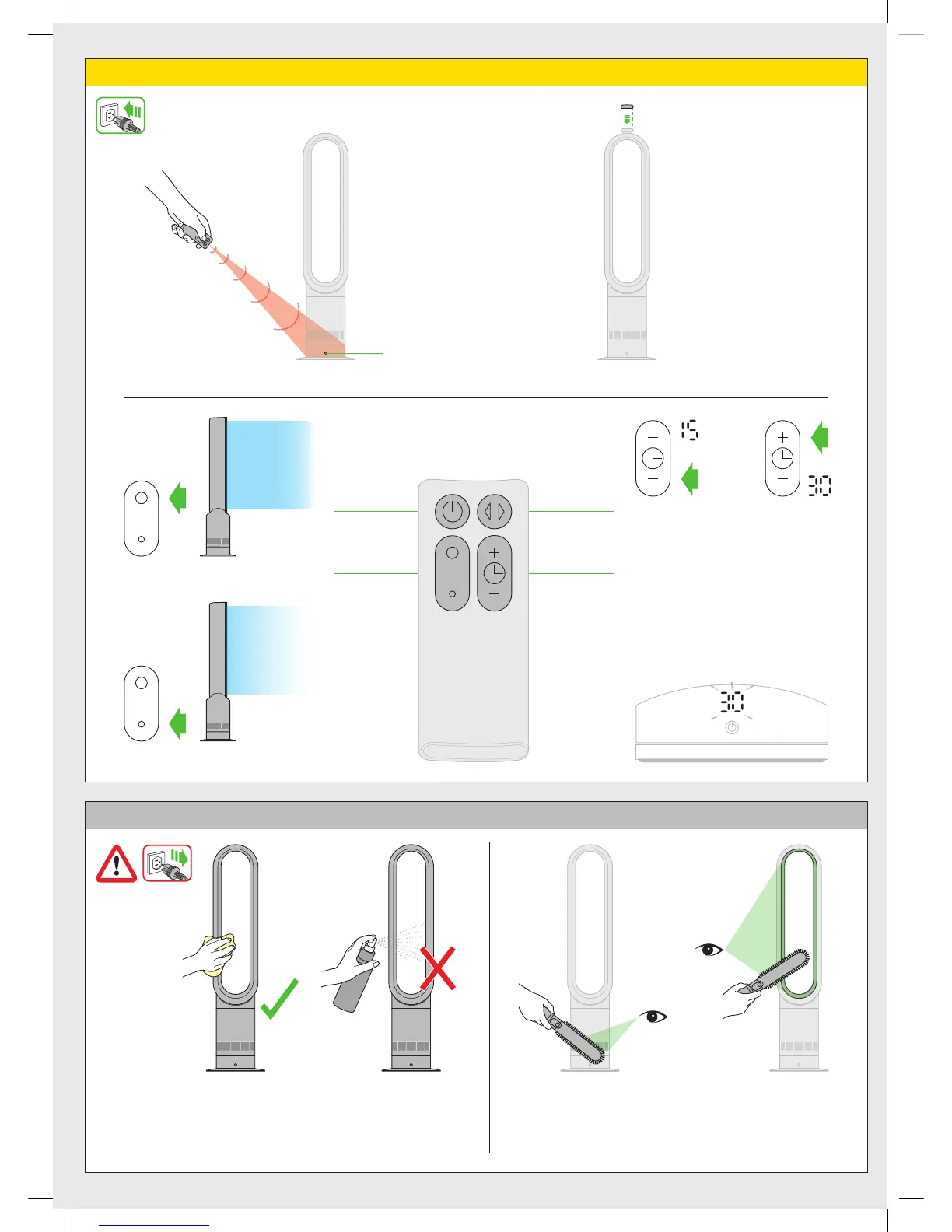 15

30

30