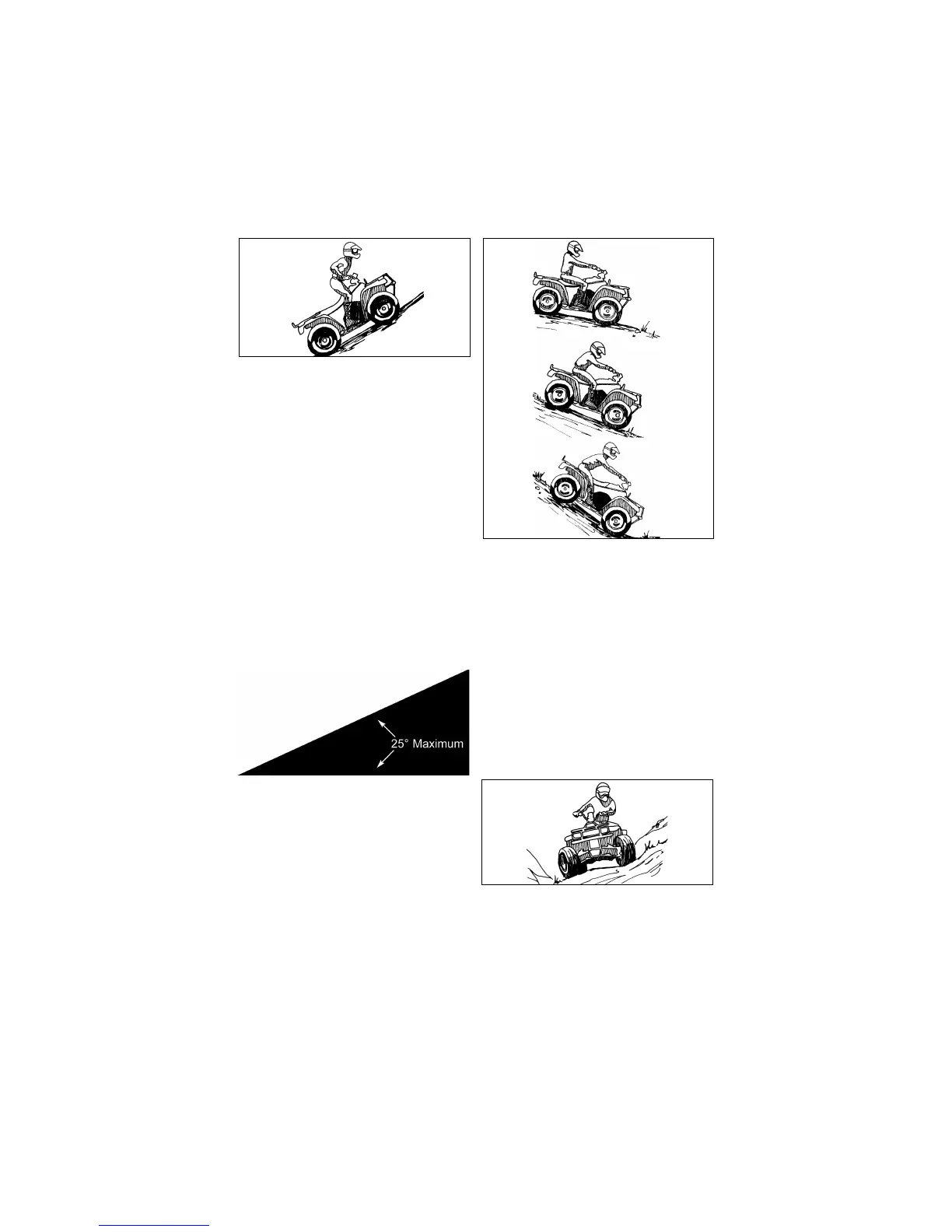 25° Maximum