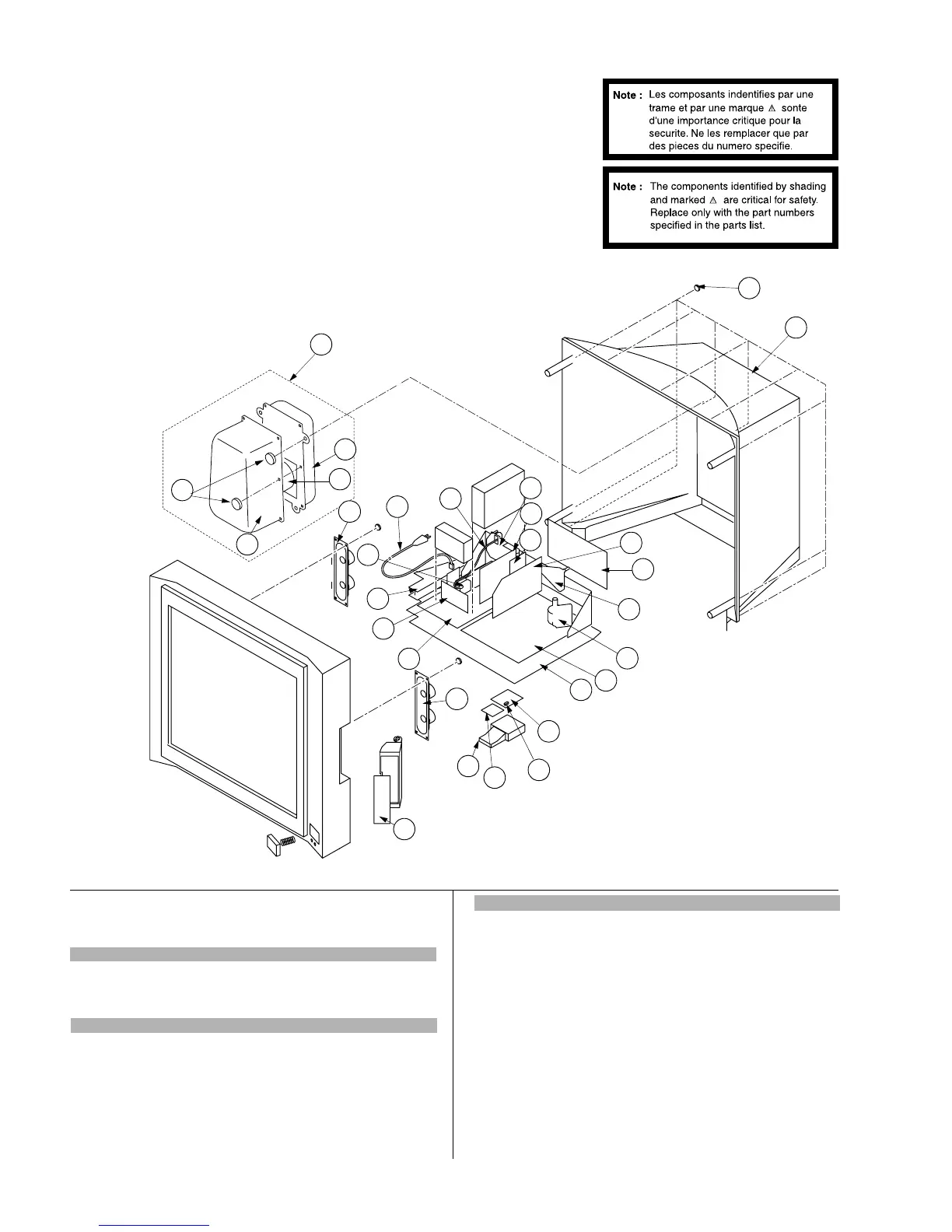 Note : Les composants indentifies par une trame et par une marque ⚠ sonte d'une importance critique pour la securite. Ne les remplacer que par des pieces du numero specifie.

Note : The components identified by shading and marked ⚠ are critical for safety. Replace only with the part numbers specified in the parts list.