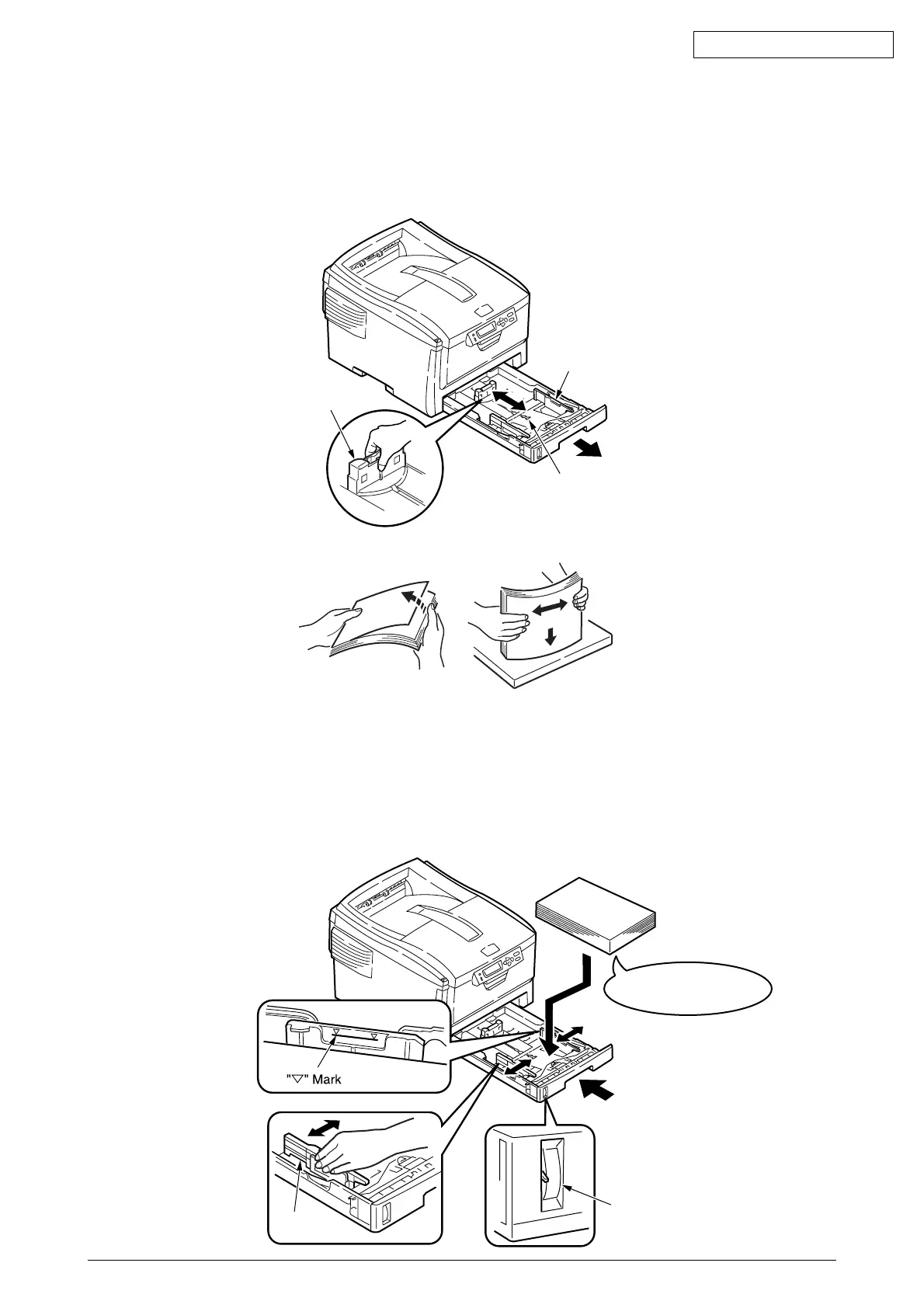 "▽" Mark