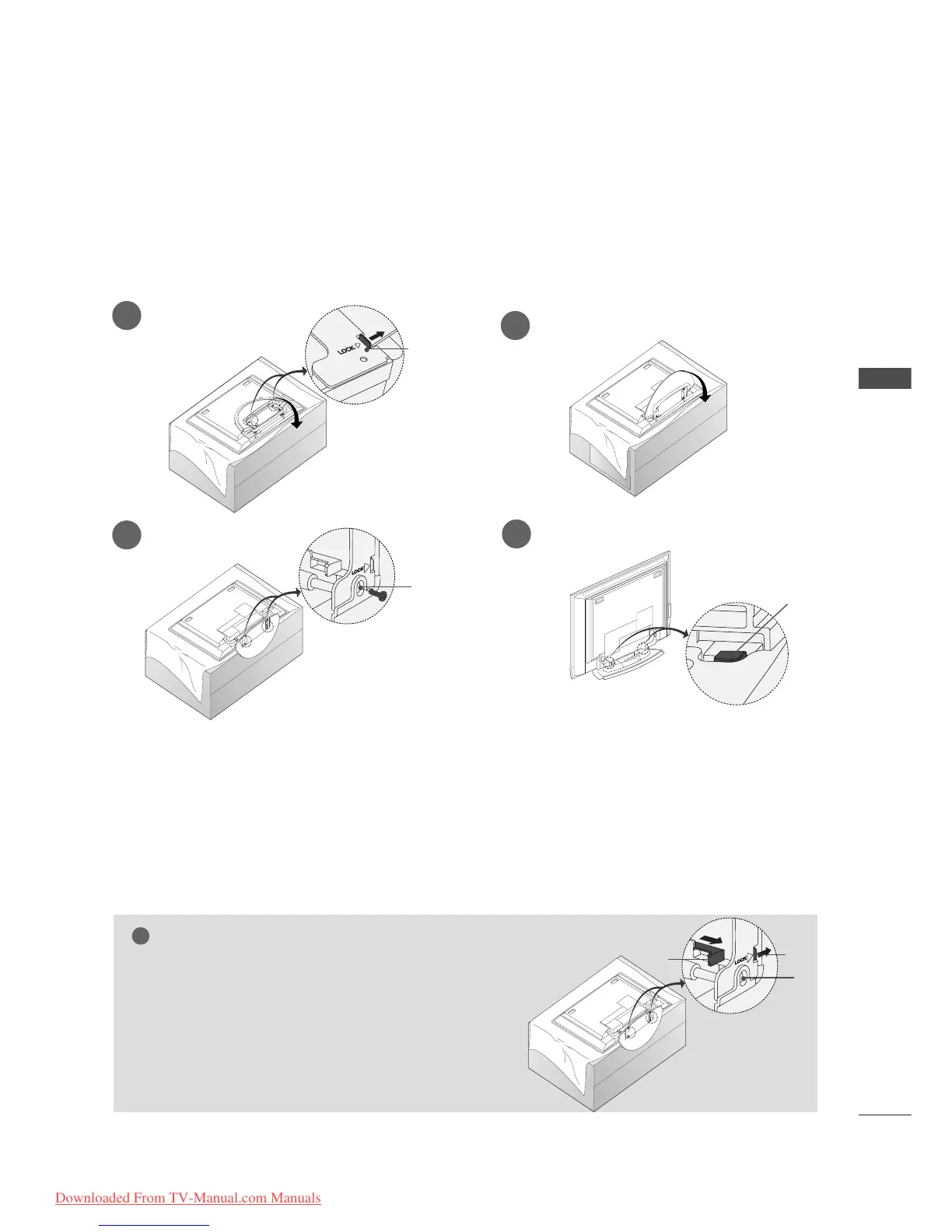 LOCK

LOCK

LOCK

Downloaded From TV-Manual.com Manuals