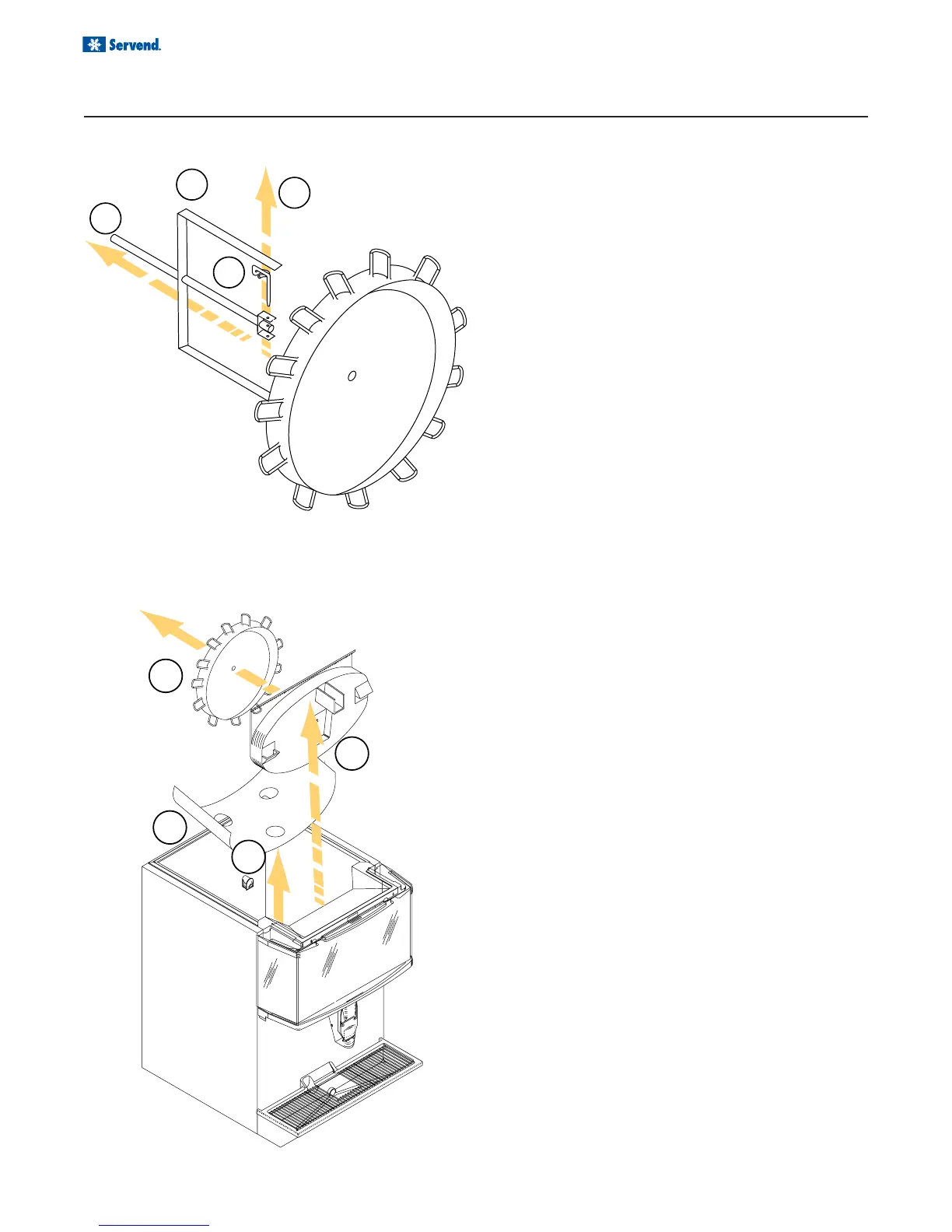 Servend.