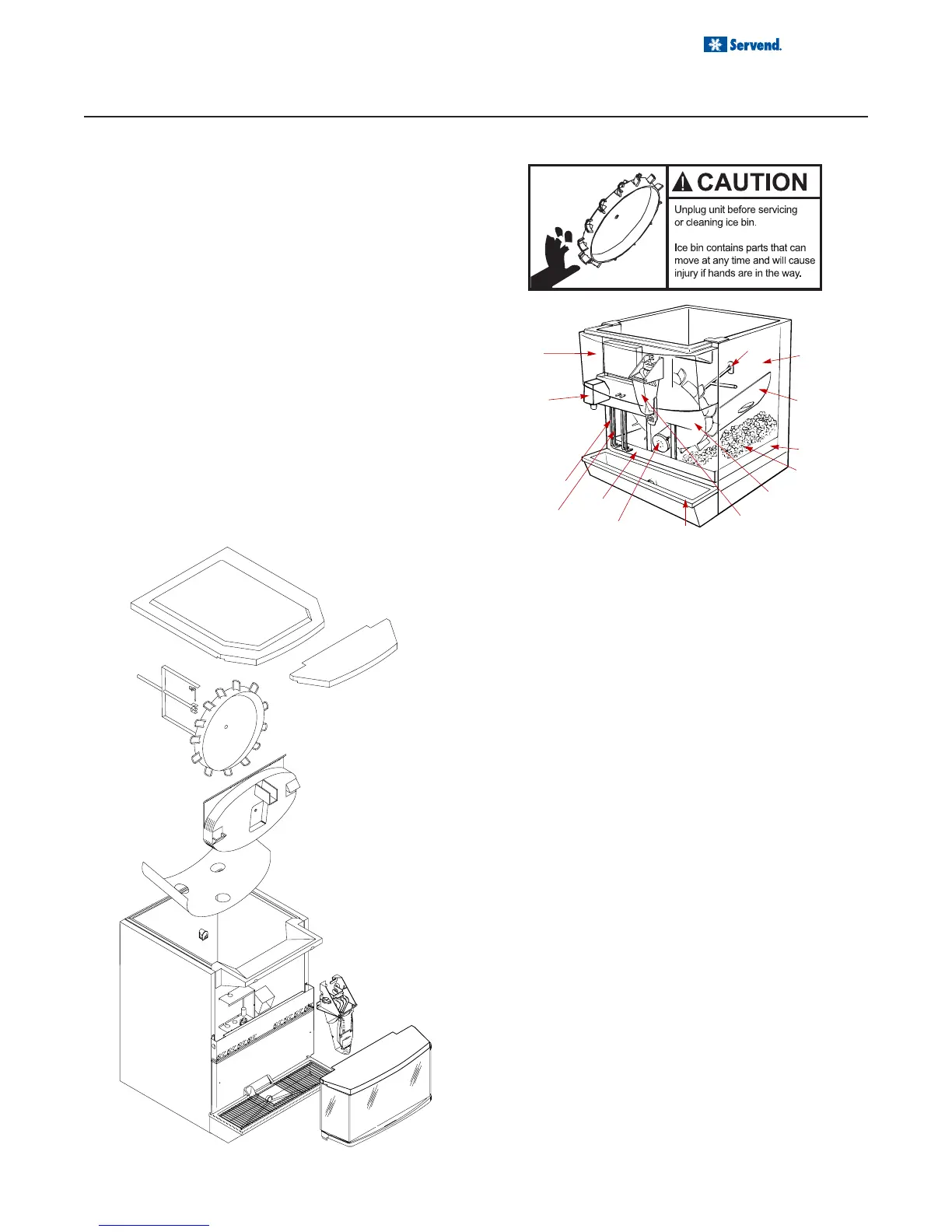 Servend.

CAUTION

Unplug unit before servicing or cleaning ice bin.

Ice bin contains parts that can move at any time and will cause injury if hands are in the way.