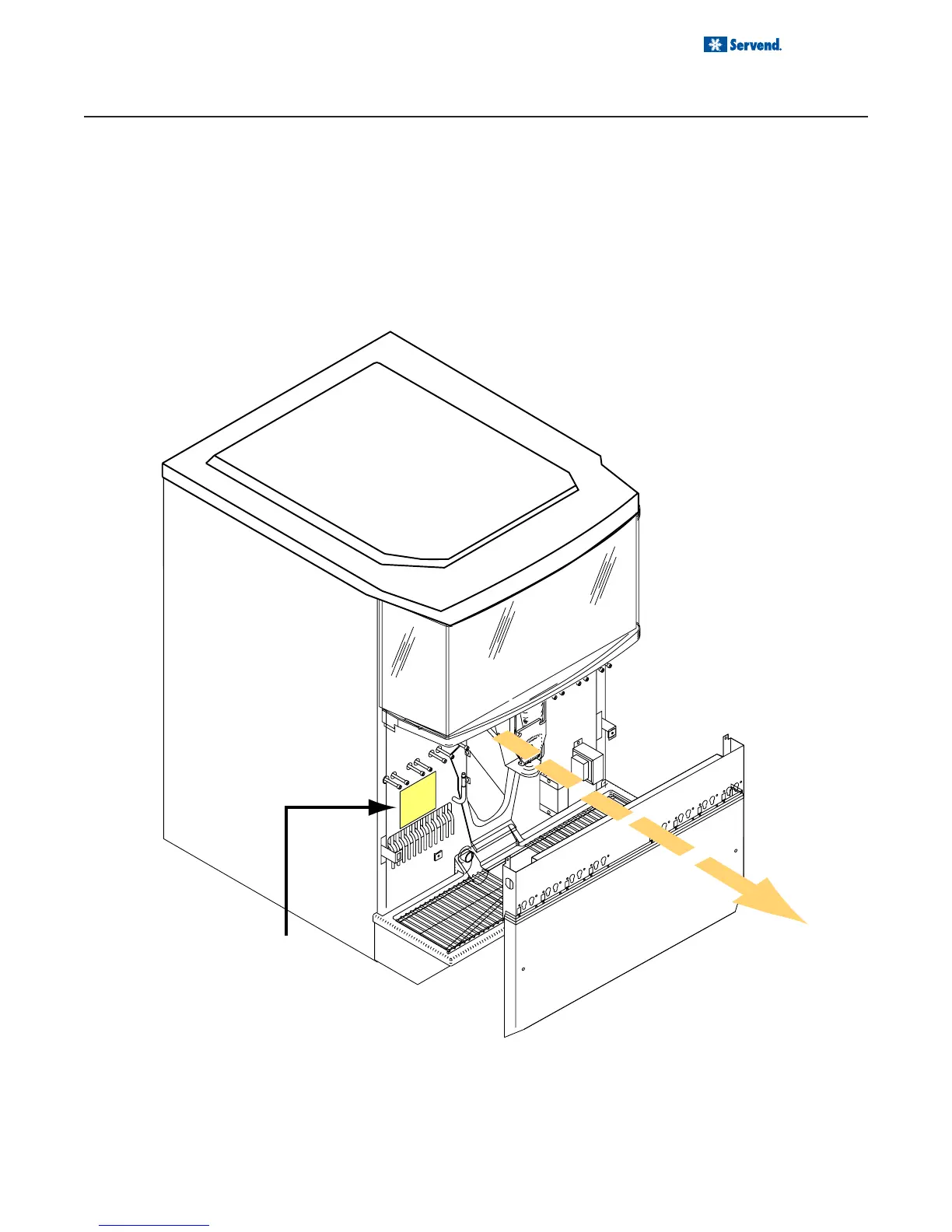 Servend.