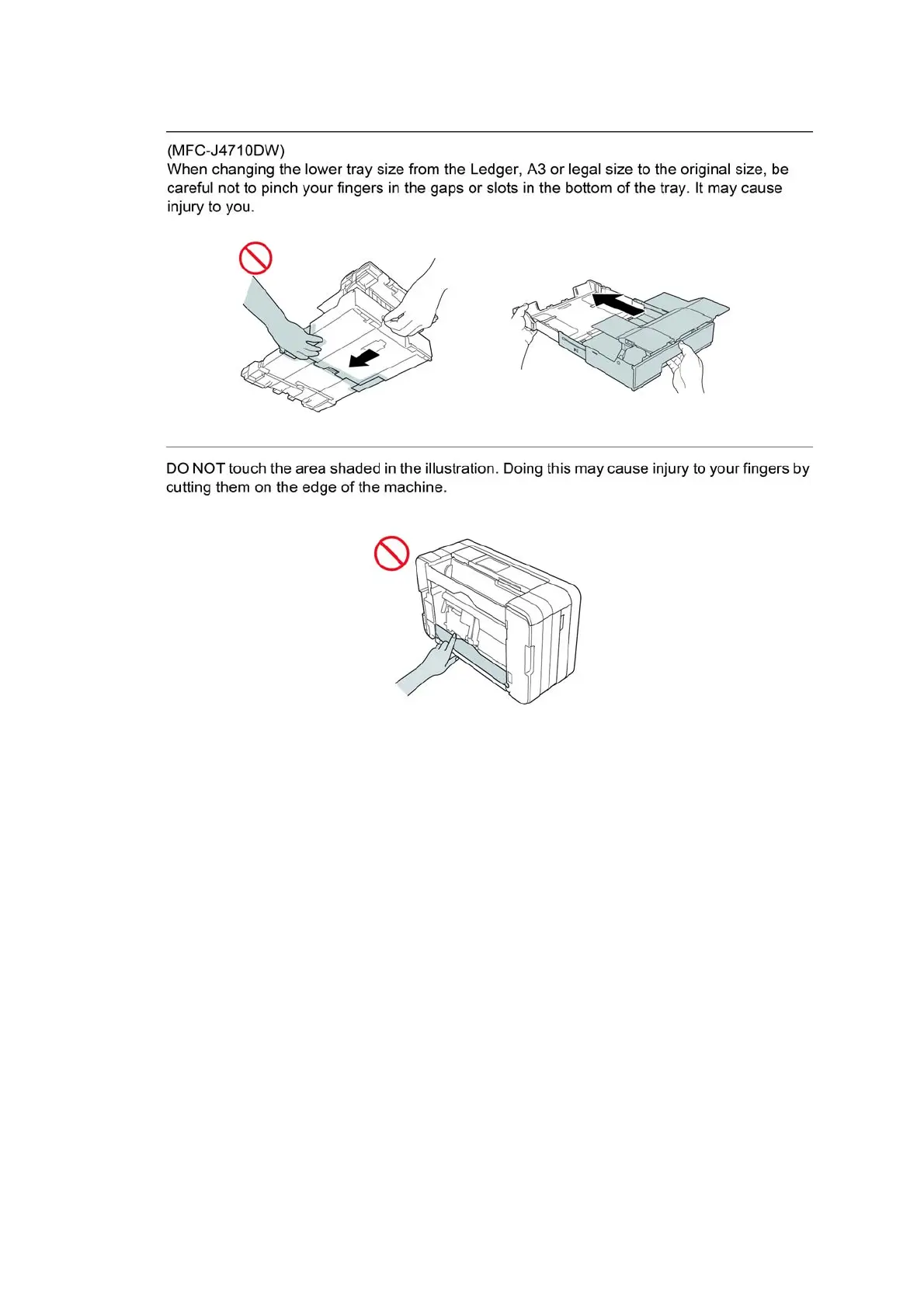 (MFC-J4710DW)
When changing the lower tray size from the Ledger, A3 or legal size to the original size, be careful not to pinch your fingers in the gaps or slots in the bottom of the tray. It may cause injury to you.

DO NOT touch the area shaded in the illustration. Doing this may cause injury to your fingers by cutting them on the edge of the machine.