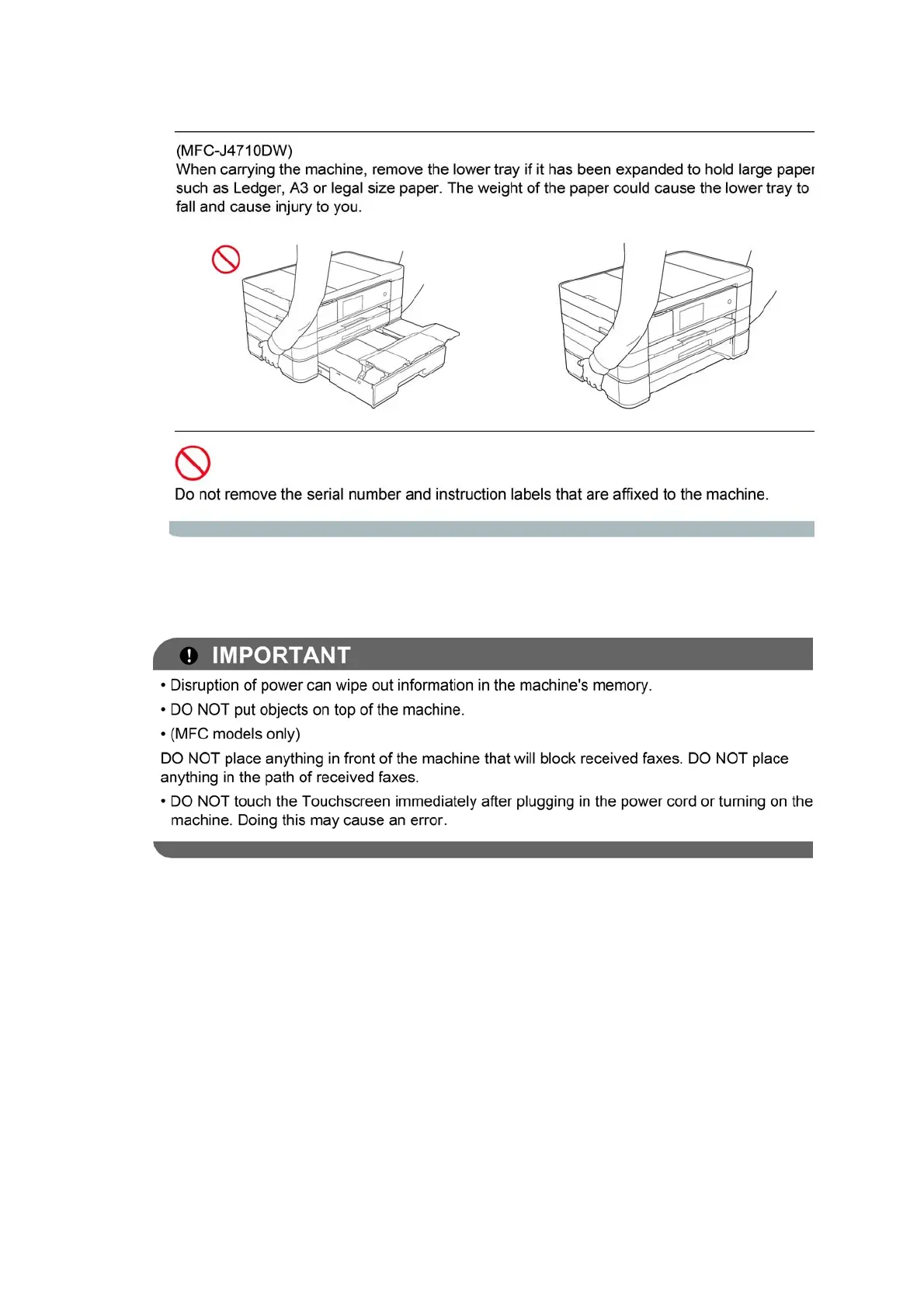 (MFC-J4710DW)
When carrying the machine, remove the lower tray if it has been expanded to hold large paper such as Ledger, A3 or legal size paper. The weight of the paper could cause the lower tray to fall and cause injury to you.

Do not remove the serial number and instruction labels that are affixed to the machine.

IMPORTANT

• Disruption of power can wipe out information in the machine's memory.

• DO NOT put objects on top of the machine.

• (MFC models only)

DO NOT place anything in front of the machine that will block received faxes. DO NOT place anything in the path of received faxes.

• DO NOT touch the Touchscreen immediately after plugging in the power cord or turning on the machine. Doing this may cause an error.