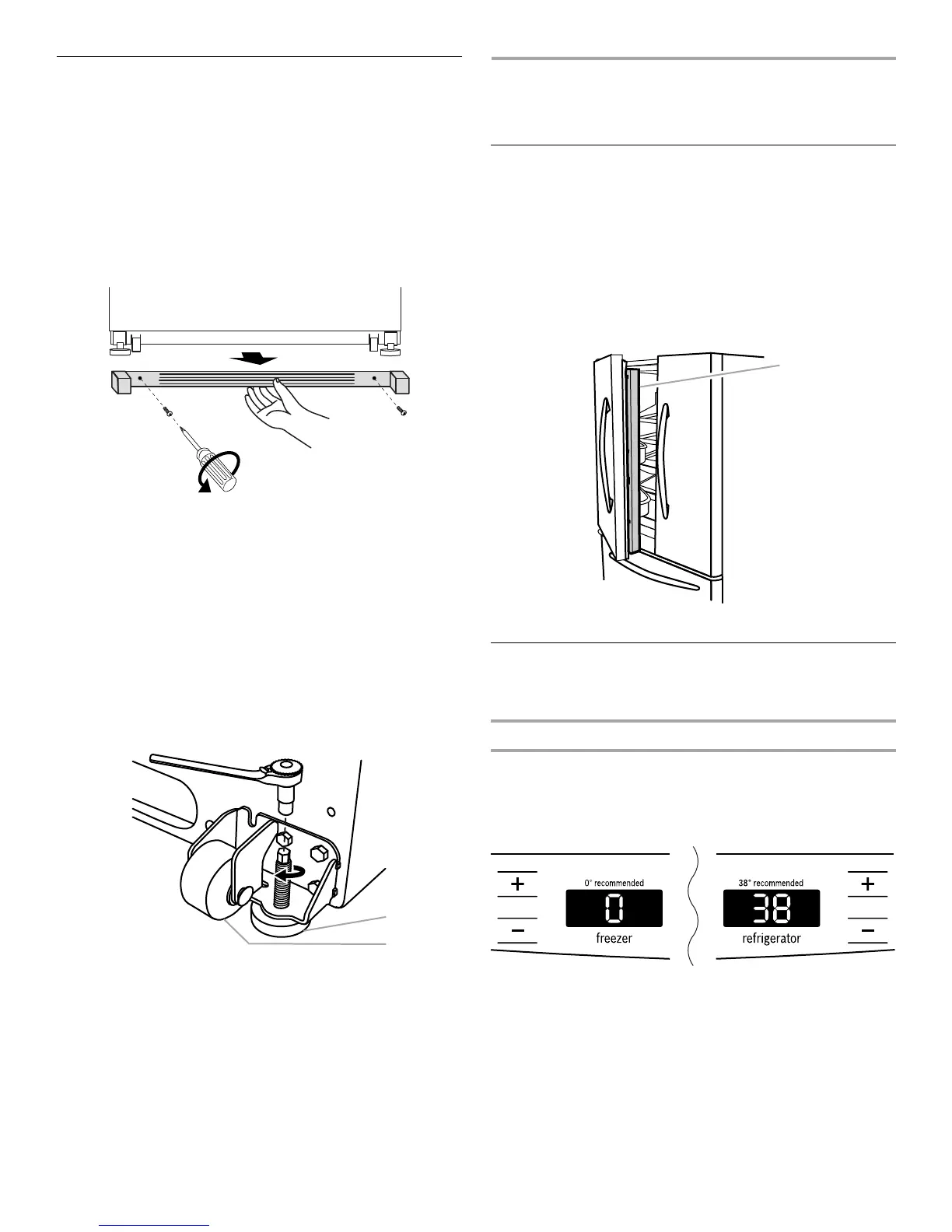 0° recommended

0

freezer

38° recommended

38

refrigerator

+

−

+

−