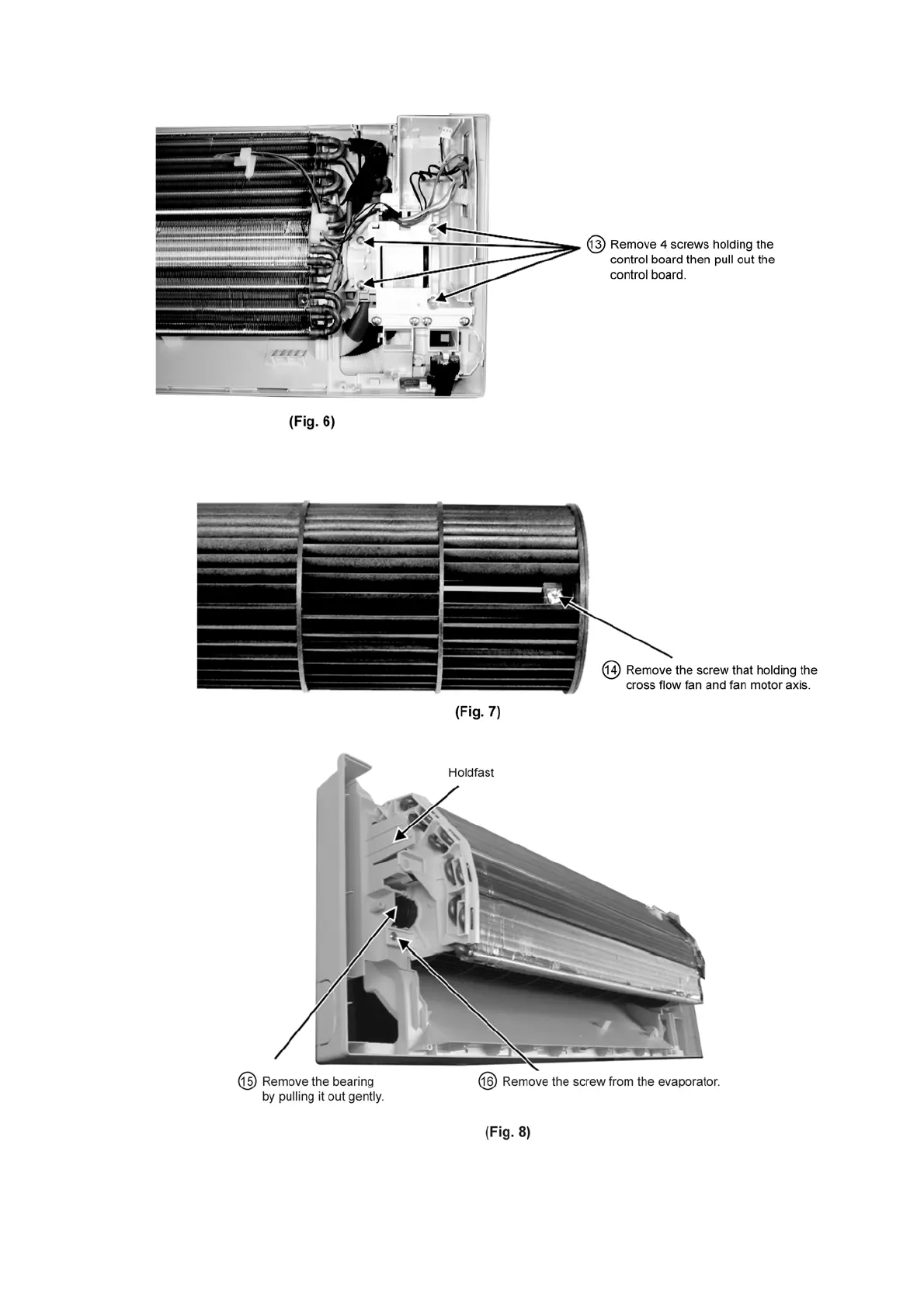 ⑬ Remove 4 screws holding the control board then pull out the control board.

(Fig. 6)

⑭ Remove the screw that holding the cross flow fan and fan motor axis.

(Fig. 7)

Holdfast

⑮ Remove the bearing by pulling it out gently.

⑯ Remove the screw from the evaporator.

(Fig. 8)