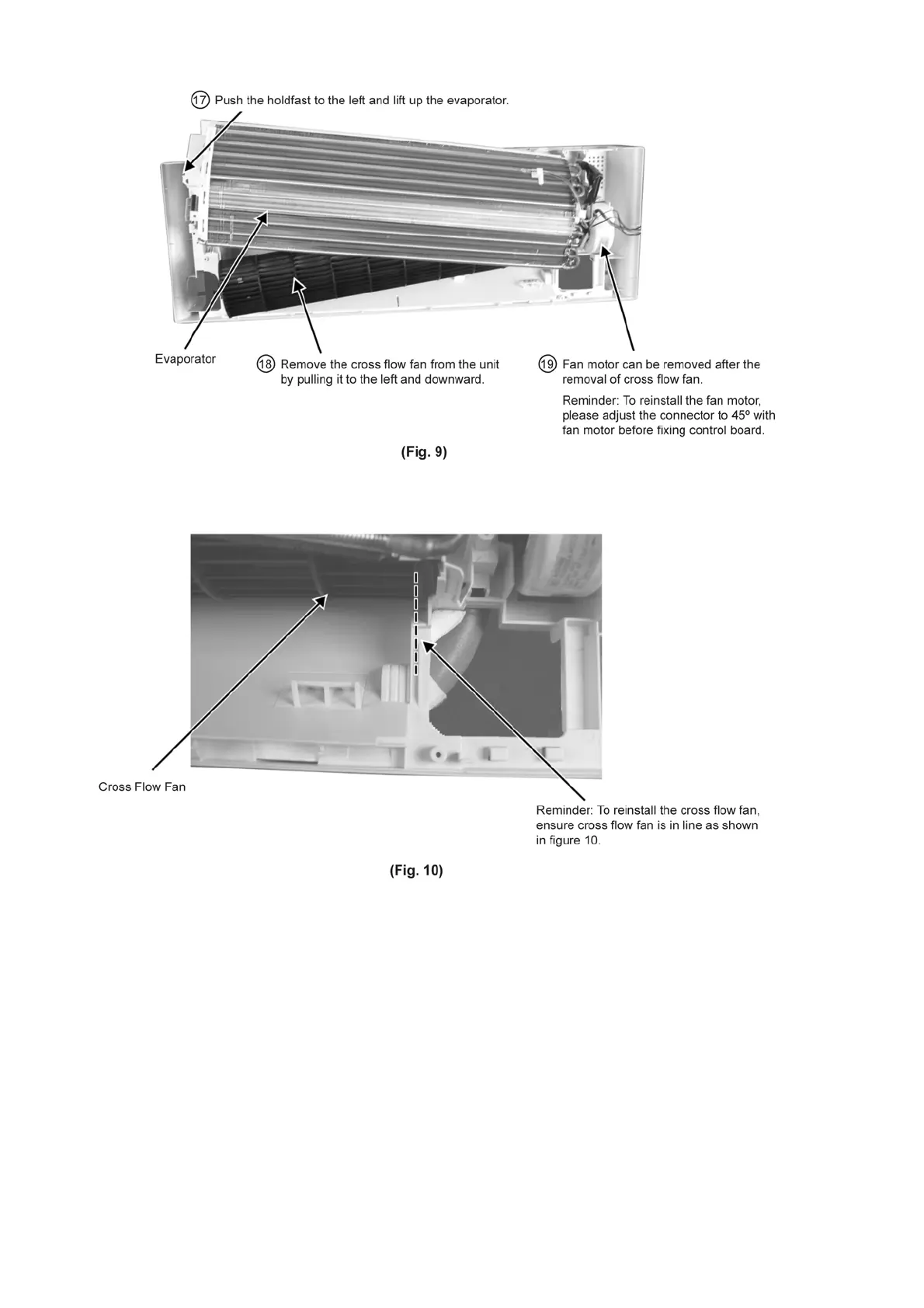 ⑰ Push the holdfast to the left and lift up the evaporator.

Evaporator

⑱ Remove the cross flow fan from the unit by pulling it to the left and downward.

⑲ Fan motor can be removed after the removal of cross flow fan.

Reminder: To reinstall the fan motor, please adjust the connector to 45º with fan motor before fixing control board.

(Fig. 9)

Cross Flow Fan

Reminder: To reinstall the cross flow fan, ensure cross flow fan is in line as shown in figure 10.

(Fig. 10)