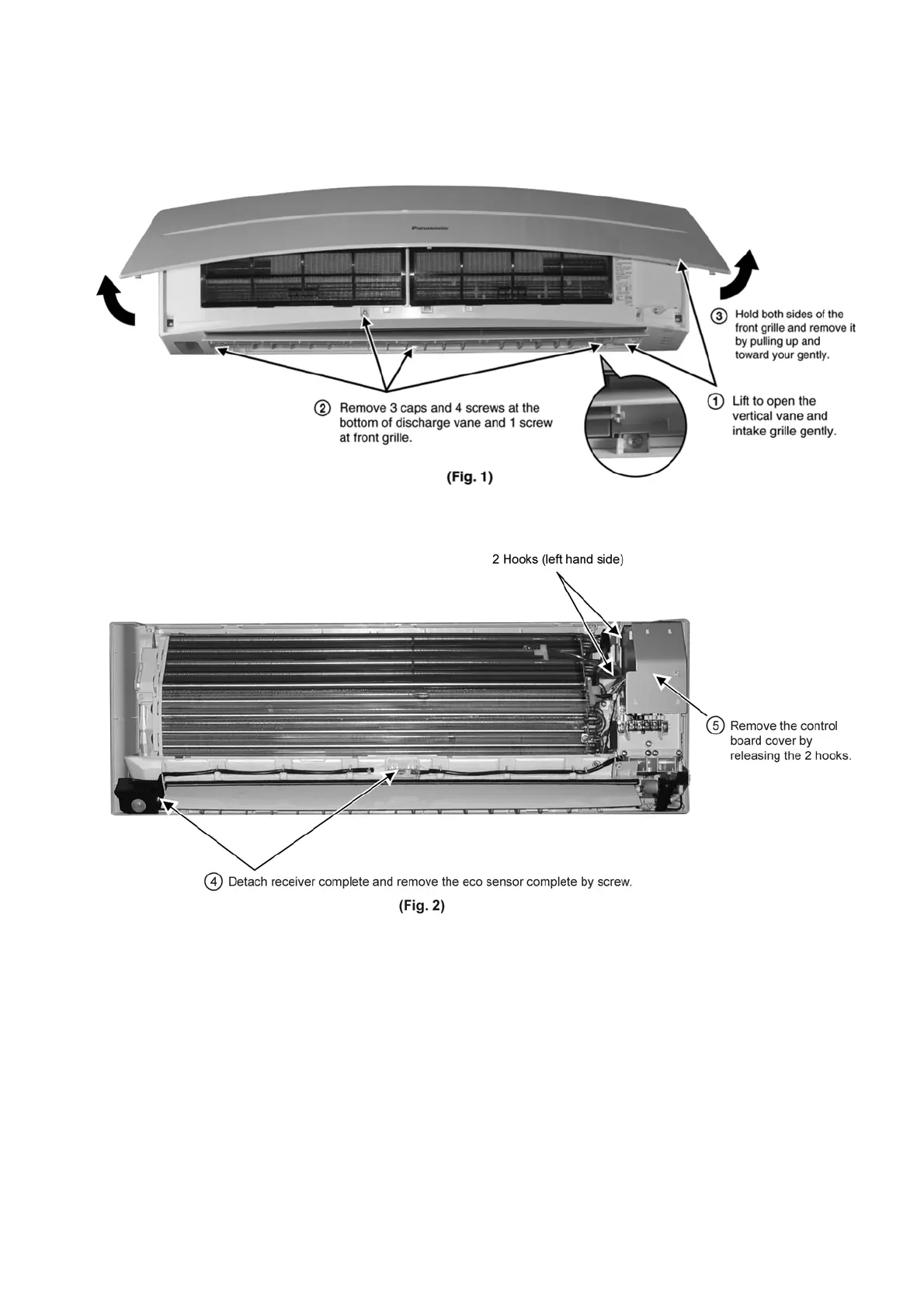 Panasonic

③ Hold both sides of the front grille and remove it by pulling up and toward your gently.

② Remove 3 caps and 4 screws at the bottom of discharge vane and 1 screw at front grille.

① Lift to open the vertical vane and intake grille gently.

(Fig. 1)

2 Hooks (left hand side)

⑤ Remove the control board cover by releasing the 2 hooks.

④ Detach receiver complete and remove the eco sensor complete by screw.

(Fig. 2)