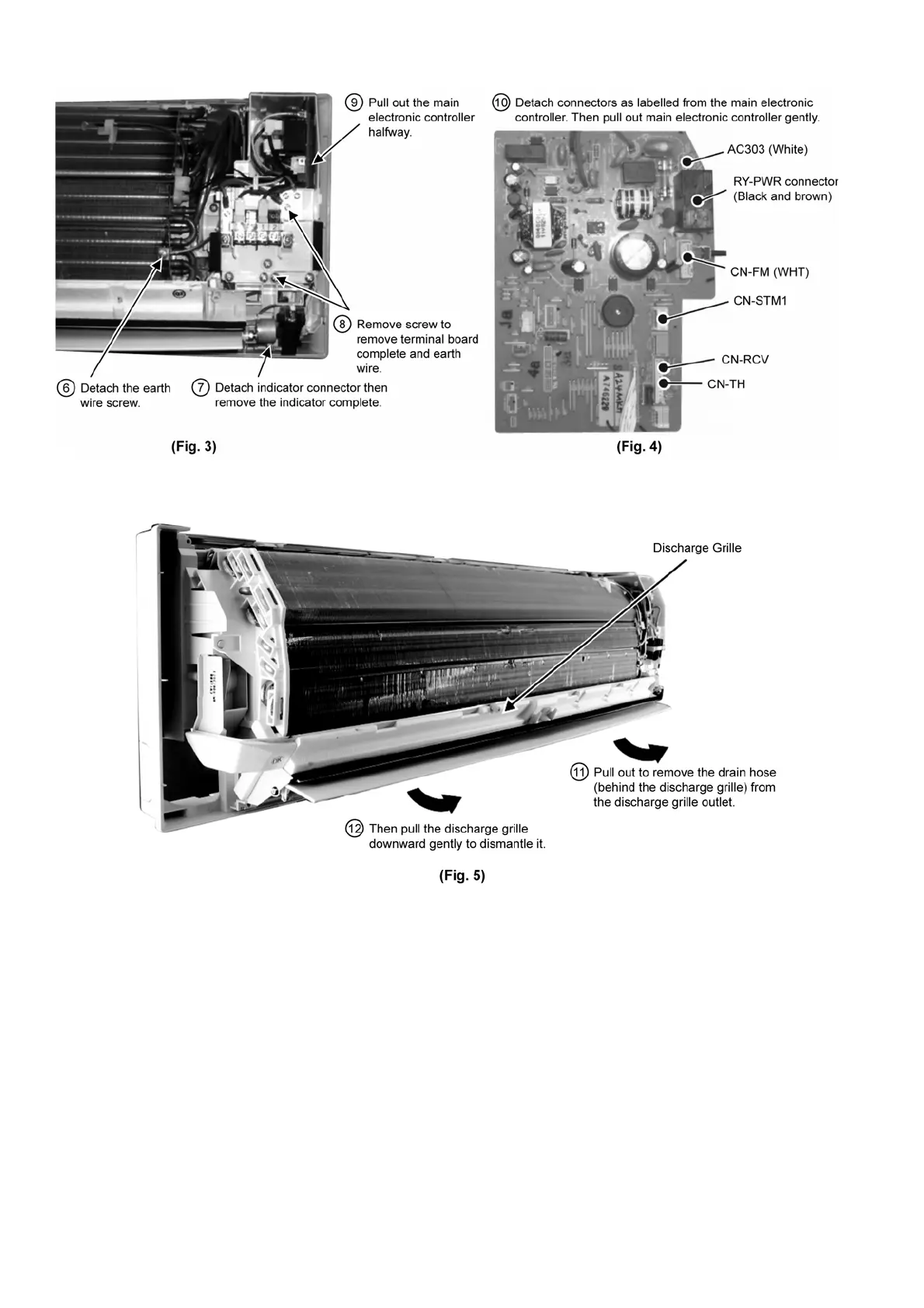 ⑨ Pull out the main electronic controller halfway.

⑧ Remove screw to remove terminal board complete and earth wire.

⑥ Detach the earth wire screw.

⑦ Detach indicator connector then remove the indicator complete.

(Fig. 3)

⑩ Detach connectors as labelled from the main electronic controller. Then pull out main electronic controller gently.

AC303 (White)

RY-PWR connector (Black and brown)

CN-FM (WHT)

CN-STM1

CN-RCV

CN-TH

(Fig. 4)

Discharge Grille

⑪ Pull out to remove the drain hose (behind the discharge grille) from the discharge grille outlet.

⑫ Then pull the discharge grille downward gently to dismantle it.

(Fig. 5)