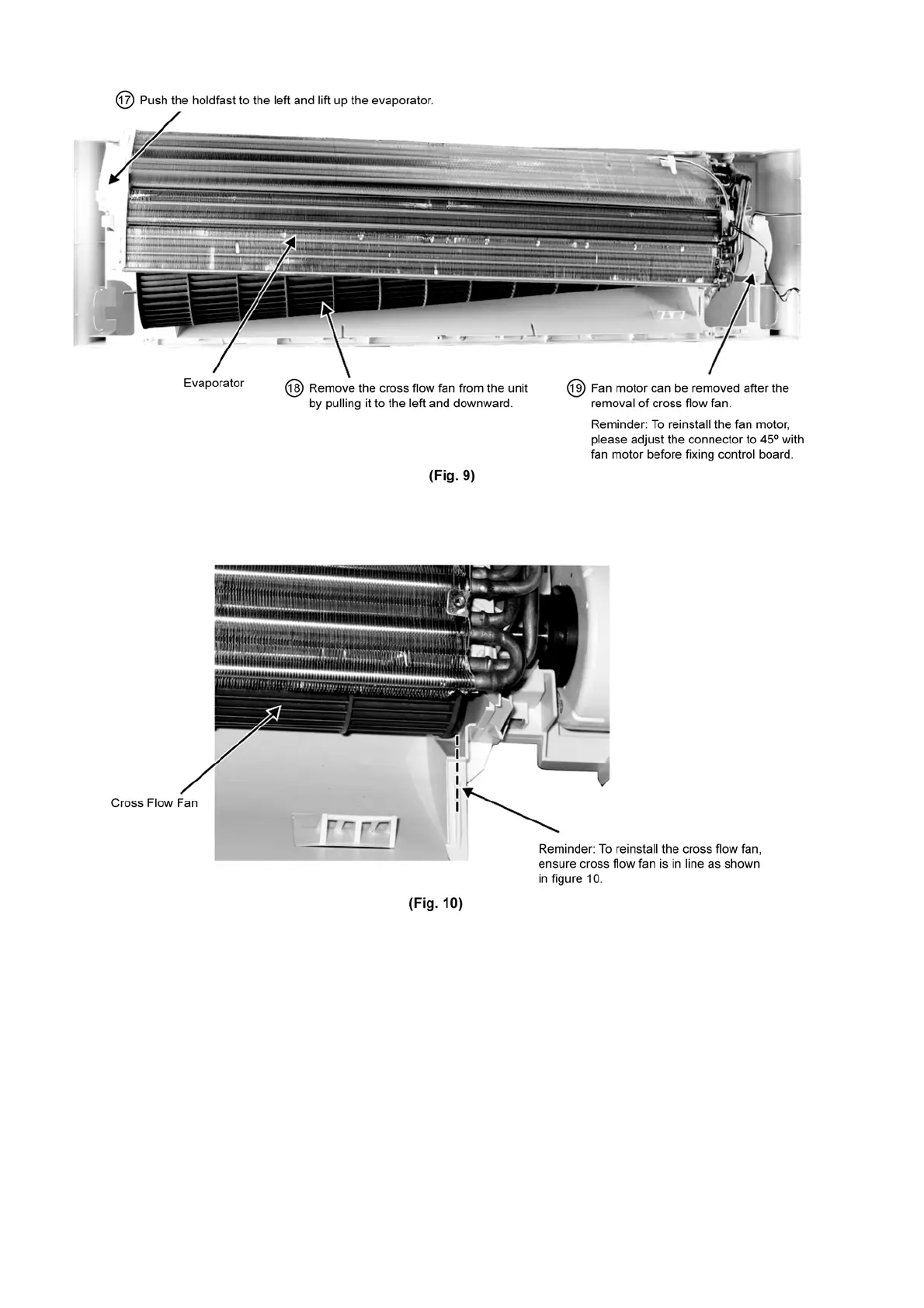 ⑰ Push the holdfast to the left and lift up the evaporator.

Evaporator

⑱ Remove the cross flow fan from the unit by pulling it to the left and downward.

⑲ Fan motor can be removed after the removal of cross flow fan.

Reminder: To reinstall the fan motor, please adjust the connector to 45º with fan motor before fixing control board.

(Fig. 9)

Cross Flow Fan

Reminder: To reinstall the cross flow fan, ensure cross flow fan is in line as shown in figure 10.

(Fig. 10)