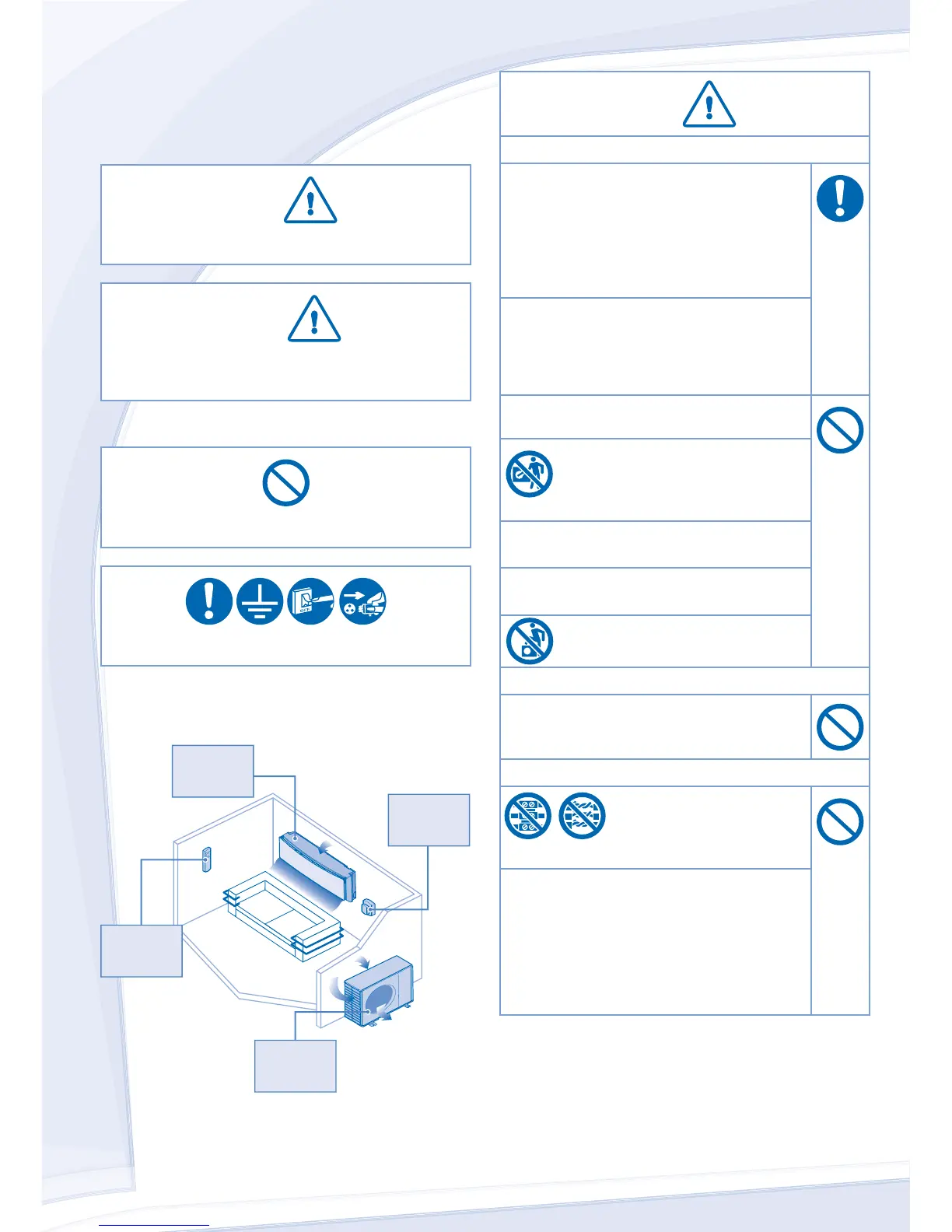 OFF