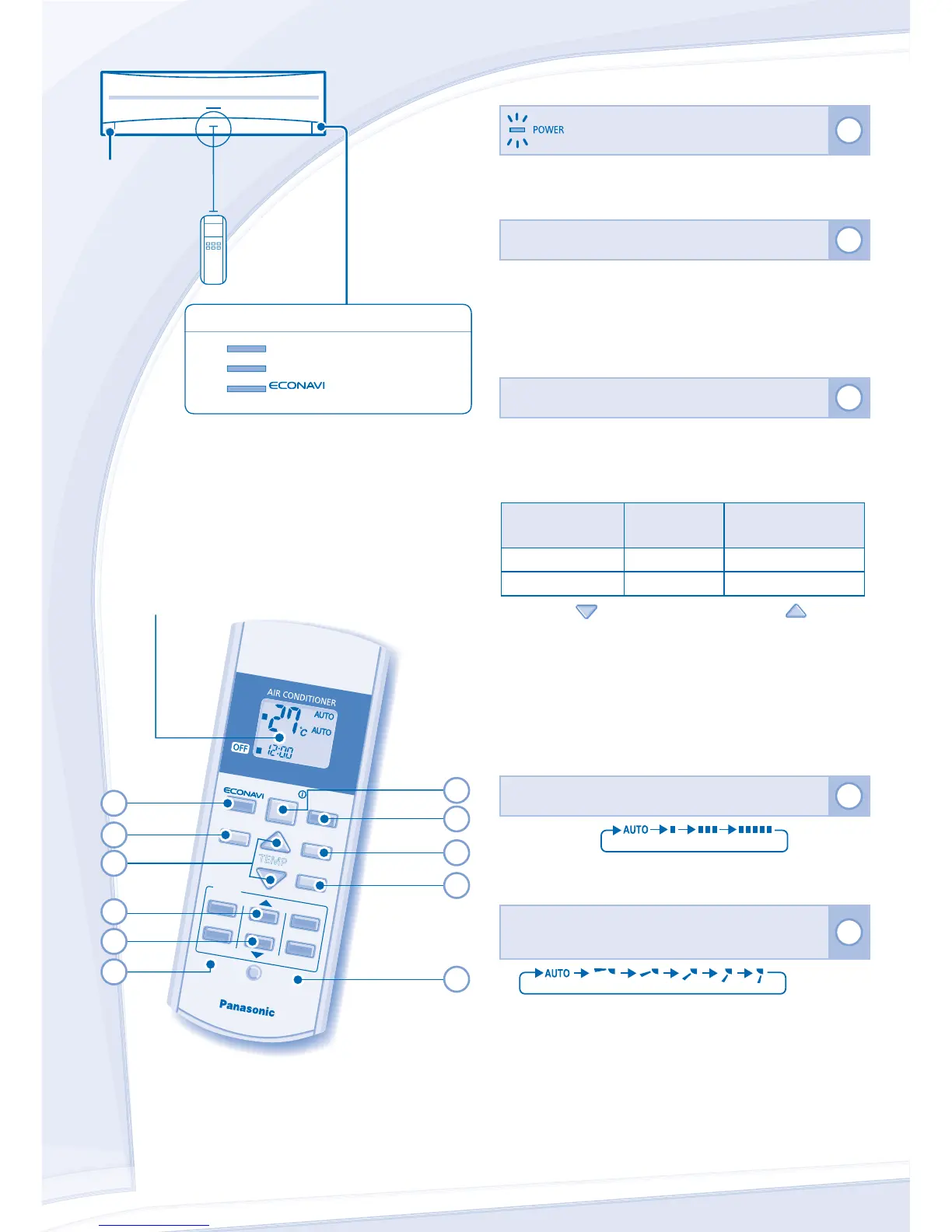 POWER

ECONAVI

AIR CONDITIONER
27 °C AUTO AUTO
OFF 12:00

ECONAVI
TEMP

Panasonic

AUTO

AUTO