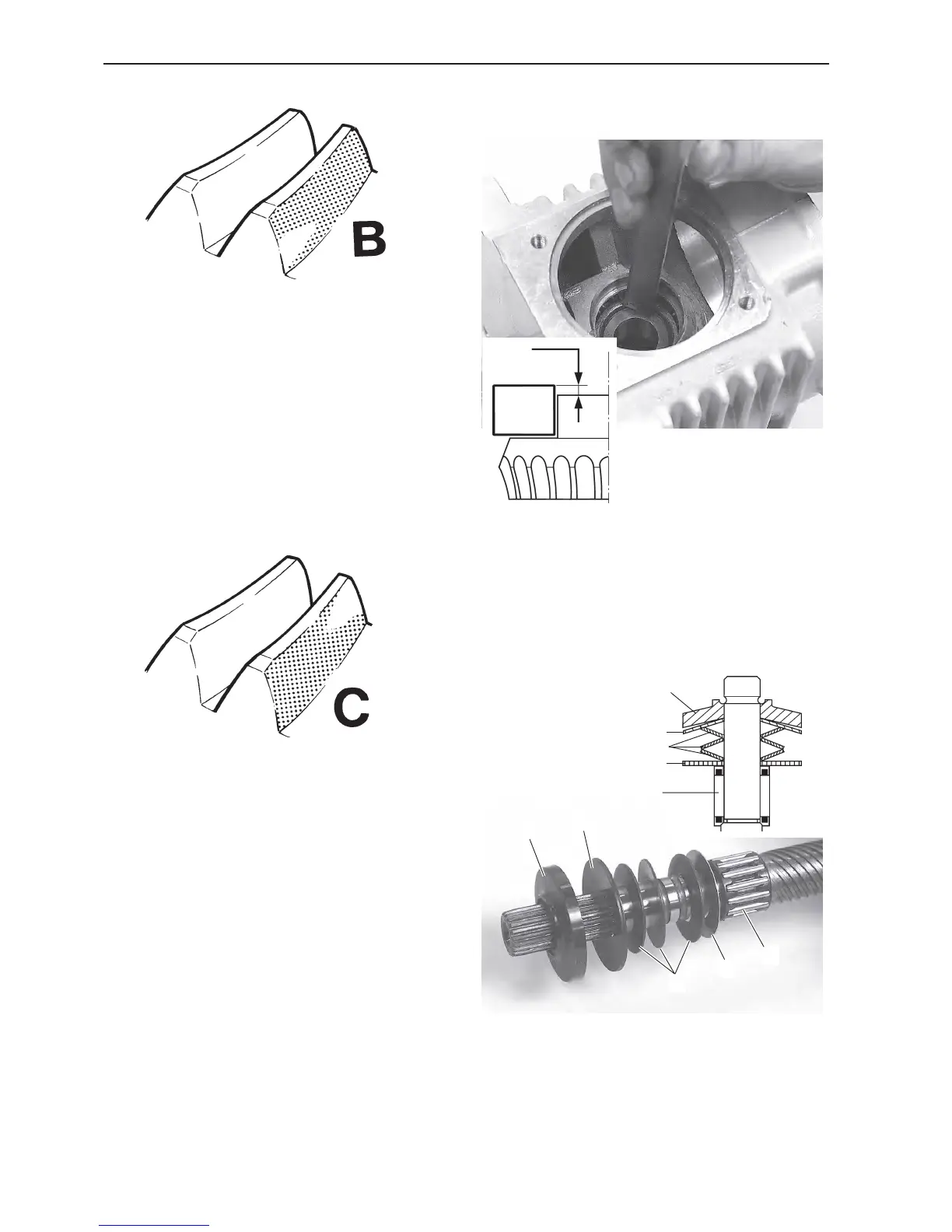 B

C