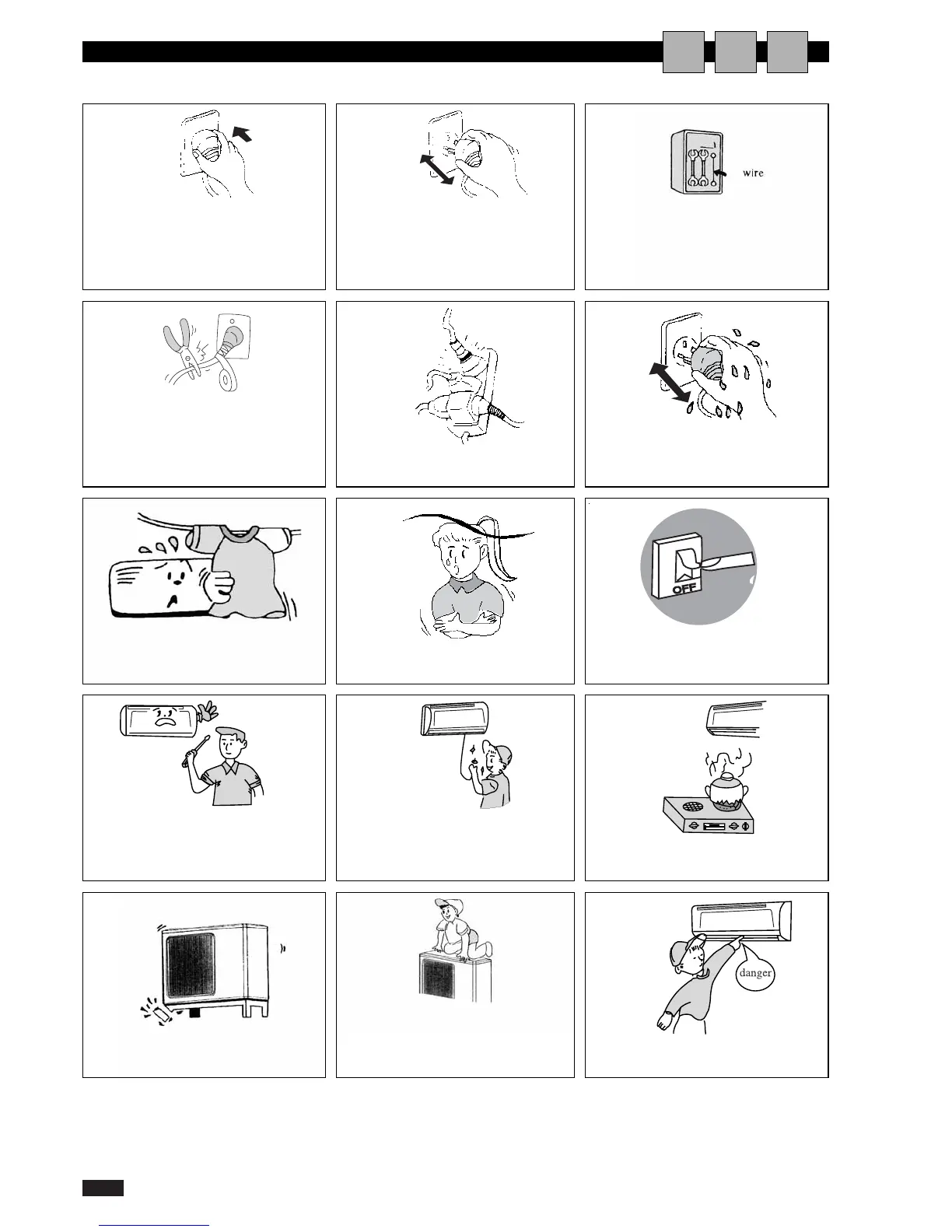 wire

OFF

danger