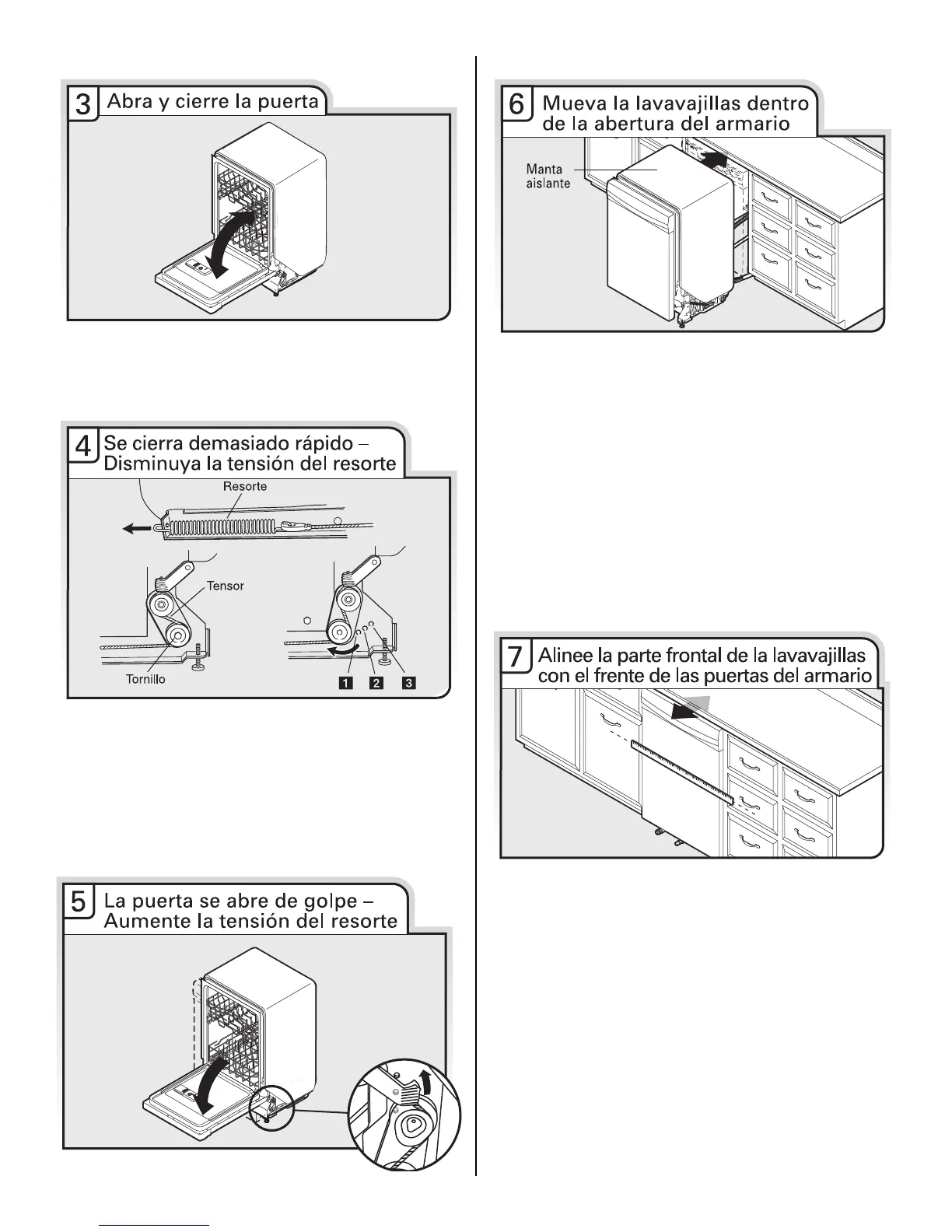 3 Abra y cierre la puerta

4 Se cierra demasiado rápido – Disminuya la tensión del resorte

Resorte

Tensor

Tornillo

1 2 3

5 La puerta se abre de golpe – Aumente la tensión del resorte

6 Mueva la lavavajillas dentro de la abertura del armario

Manta aislante

7 Alinee la parte frontal de la lavavajillas con el frente de las puertas del armario