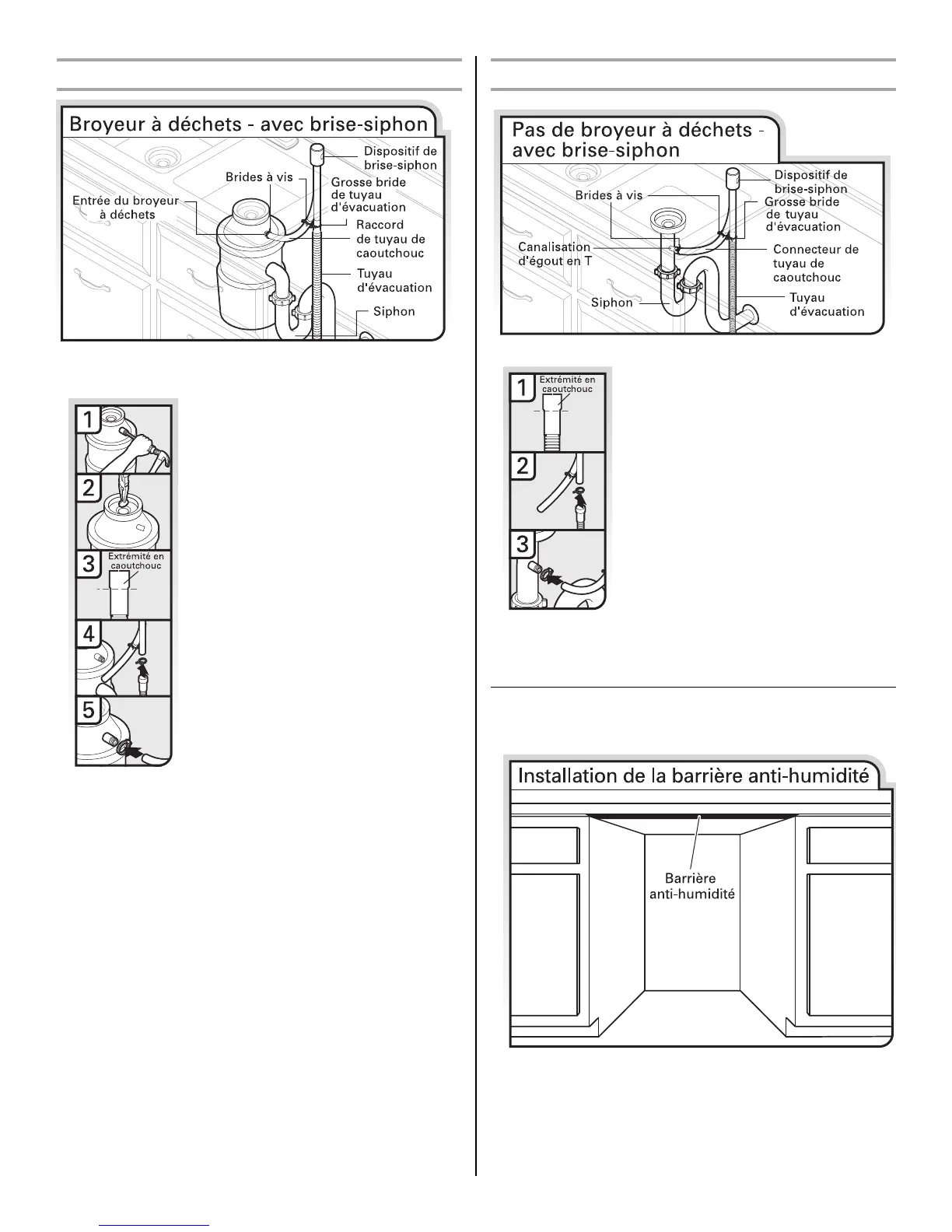 Broyeur à déchets - avec brise-siphon

Dispositif de brise-siphon
Brides à vis
Grosse bride de tuyau d'évacuation
Entrée du broyeur à déchets
Raccord de tuyau de caoutchouc
Tuyau d'évacuation
Siphon

1
2
3
Extrémité en caoutchouc
4
5

Pas de broyeur à déchets - avec brise-siphon

Dispositif de brise-siphon
Brides à vis
Grosse bride de tuyau d'évacuation
Canalisation d'égout en T
Connecteur de tuyau de caoutchouc
Siphon
Tuyau d'évacuation

1
Extrémité en caoutchouc
2
3

Installation de la barrière anti-humidité

Barrière anti-humidité