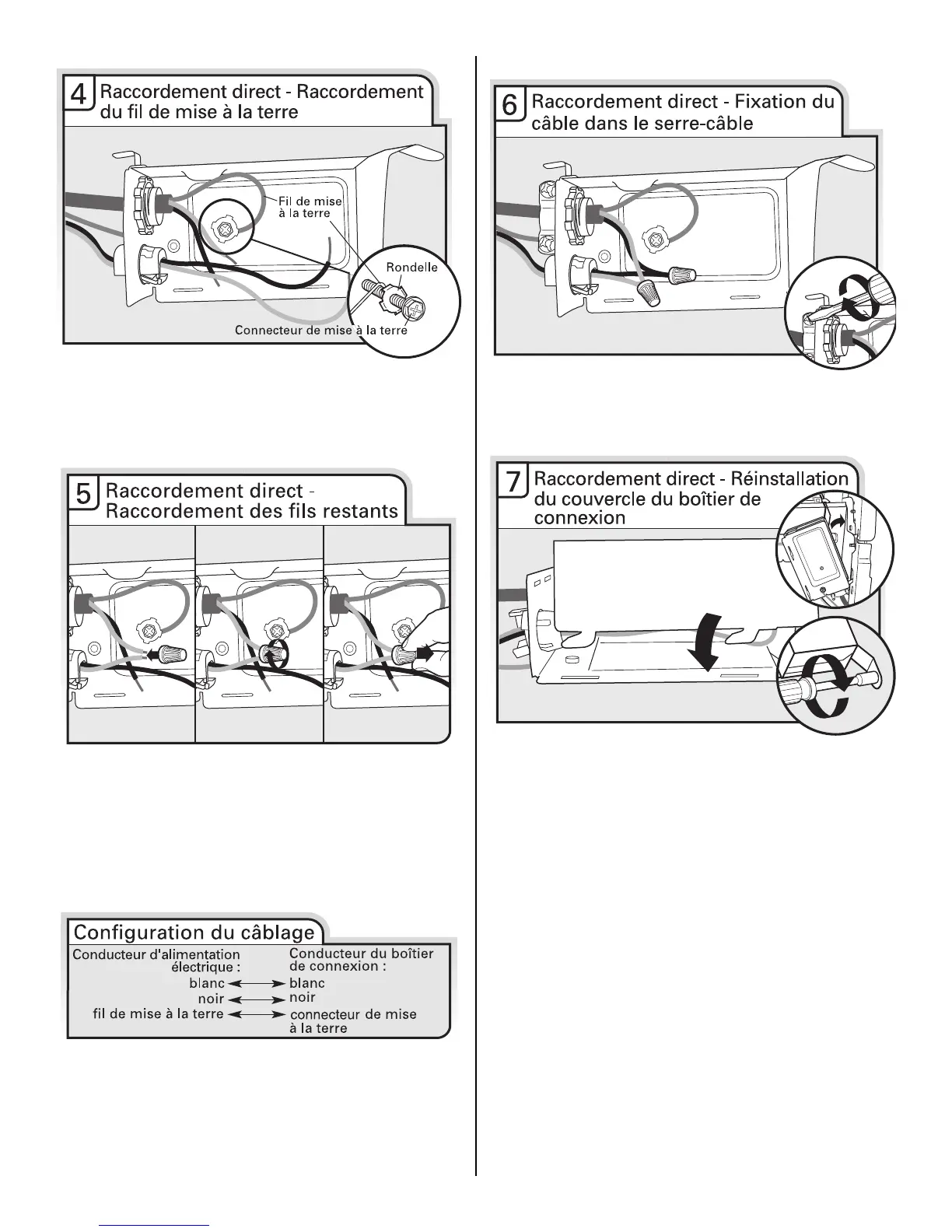 4 Raccordement direct - Raccordement du fil de mise à la terre

Fil de mise à la terre

Rondelle

Connecteur de mise à la terre

5 Raccordement direct - Raccordement des fils restants

Configuration du câblage

| Conducteur d'alimentation électrique : | Conducteur du boîtier de connexion : |
|---|---|
| blanc | blanc |
| noir | noir |
| fil de mise à la terre | connecteur de mise à la terre |

6 Raccordement direct - Fixation du câble dans le serre-câble

7 Raccordement direct - Réinstallation du couvercle du boîtier de connexion