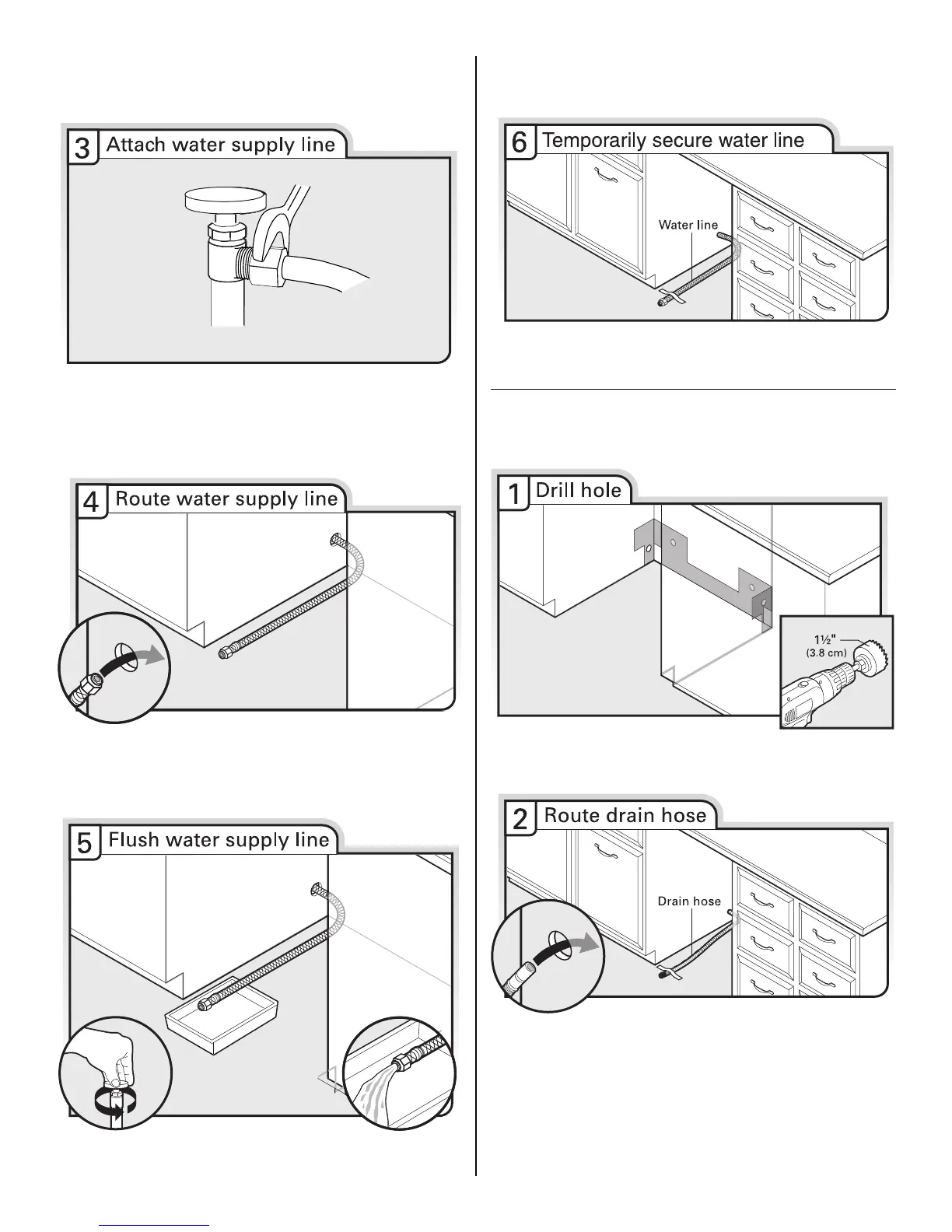 3 Attach water supply line

4 Route water supply line

5 Flush water supply line

6 Temporarily secure water line

Water line

1 Drill hole

1½" (3.8 cm)

2 Route drain hose

Drain hose