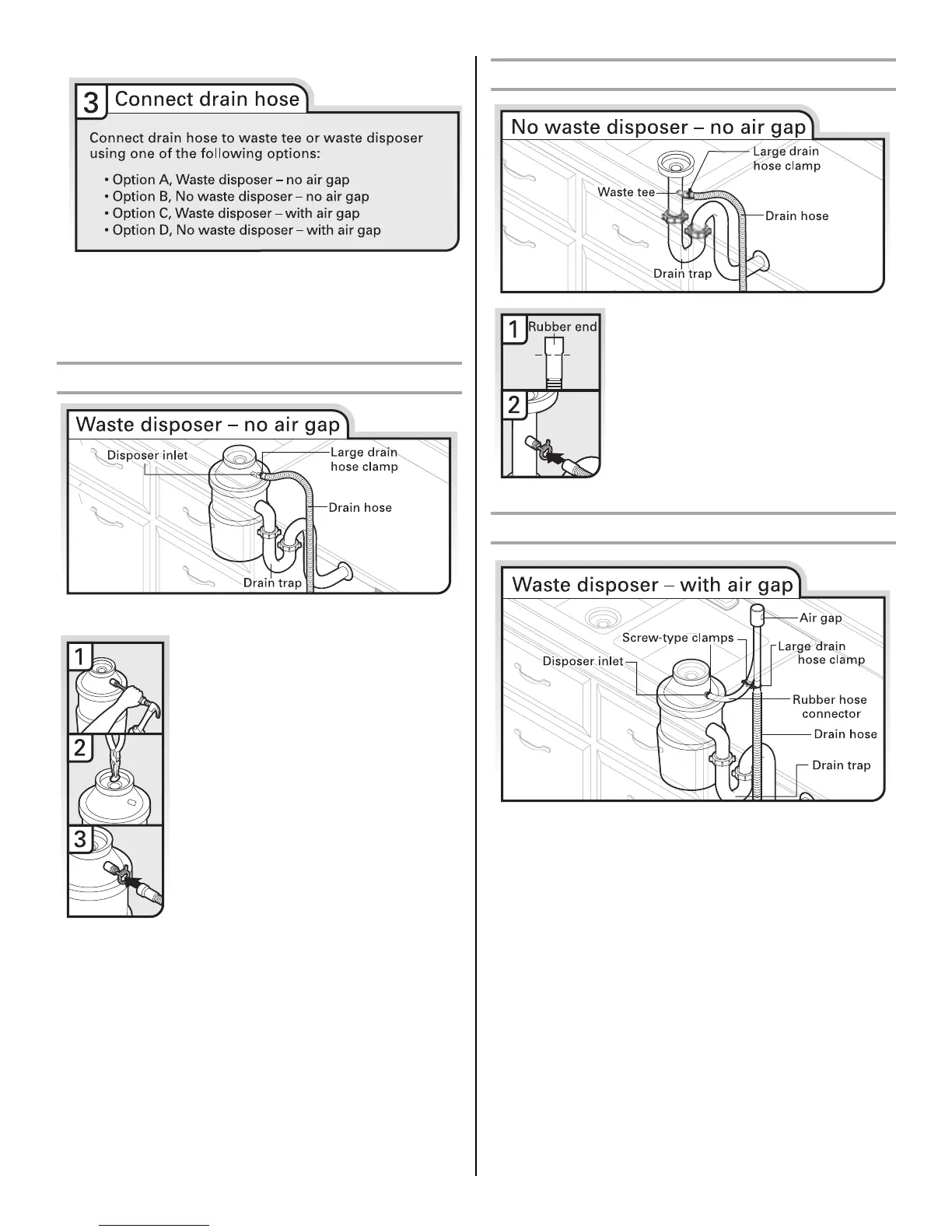 3 Connect drain hose

Connect drain hose to waste tee or waste disposer using one of the following options:

• Option A, Waste disposer – no air gap
• Option B, No waste disposer – no air gap
• Option C, Waste disposer – with air gap
• Option D, No waste disposer – with air gap

Waste disposer – no air gap

Disposer inlet
Large drain hose clamp
Drain hose
Drain trap

1
2
3

No waste disposer – no air gap

Large drain hose clamp
Waste tee
Drain hose
Drain trap

1 Rubber end
2

Waste disposer – with air gap

Air gap
Screw-type clamps
Large drain hose clamp
Disposer inlet
Rubber hose connector
Drain hose
Drain trap