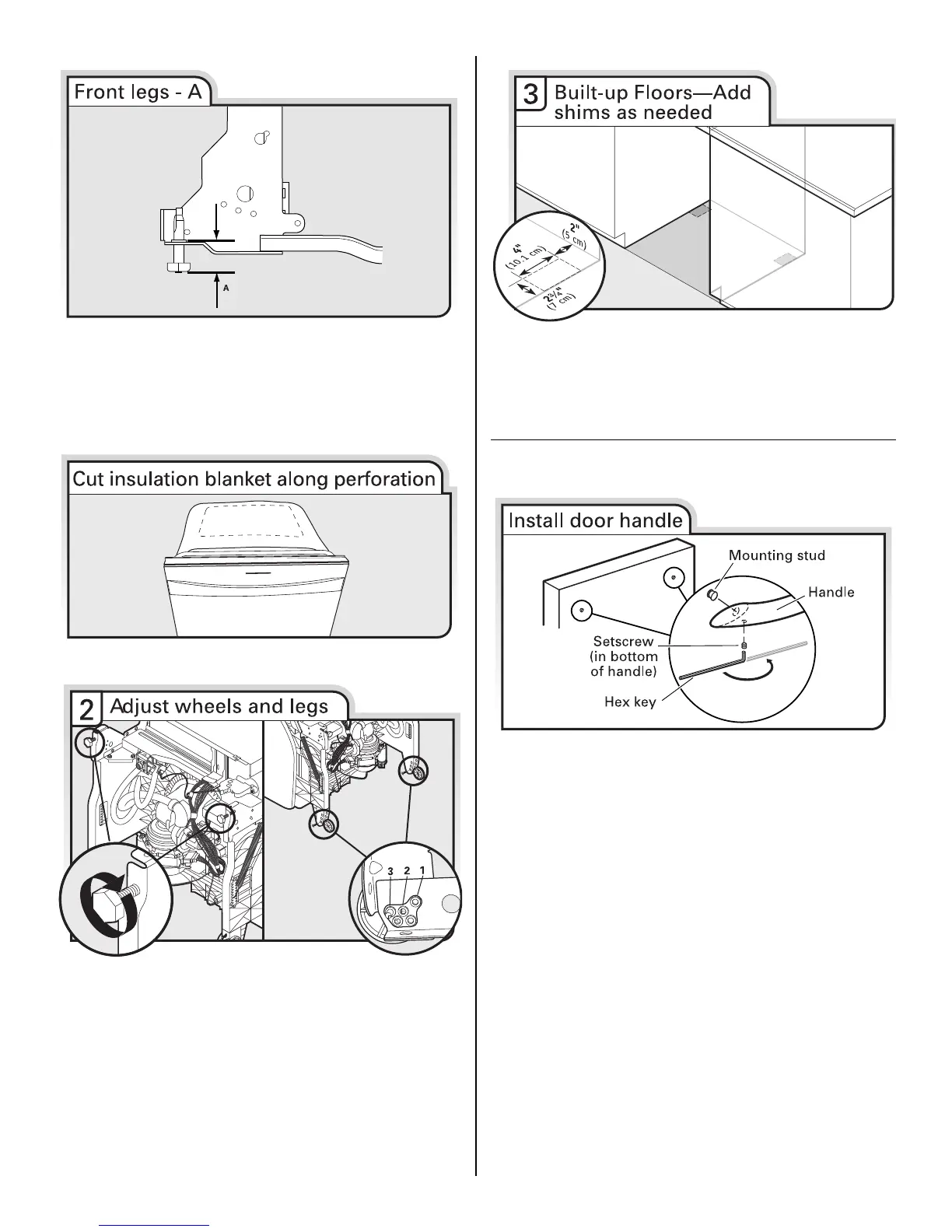 Front legs - A

A

Cut insulation blanket along perforation

2 Adjust wheels and legs

3 2 1

3 Built-up Floors—Add shims as needed

4" (10.1 cm)

2" (5 cm)

2¾" (7 cm)

Install door handle

Mounting stud

Handle

Setscrew (in bottom of handle)

Hex key