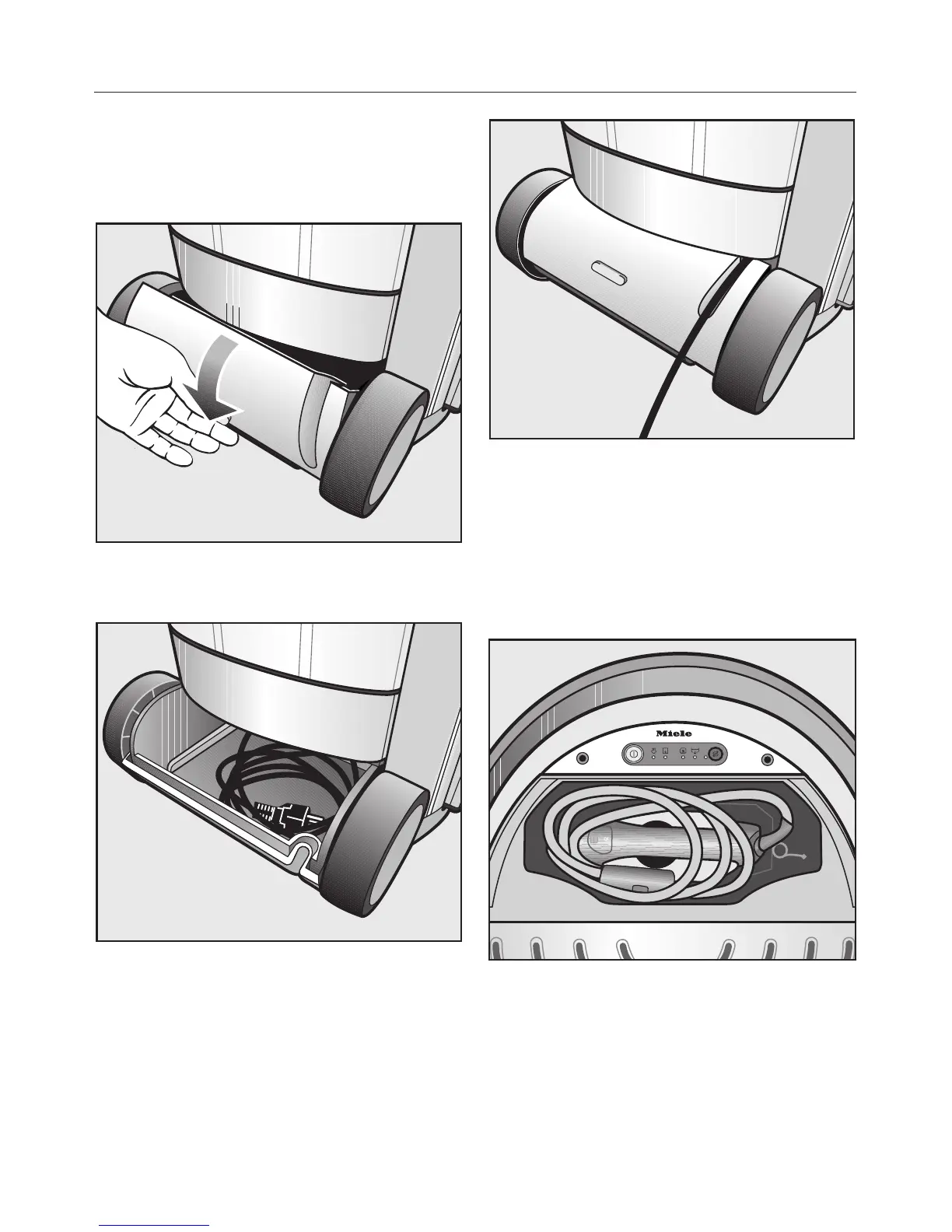 Miele