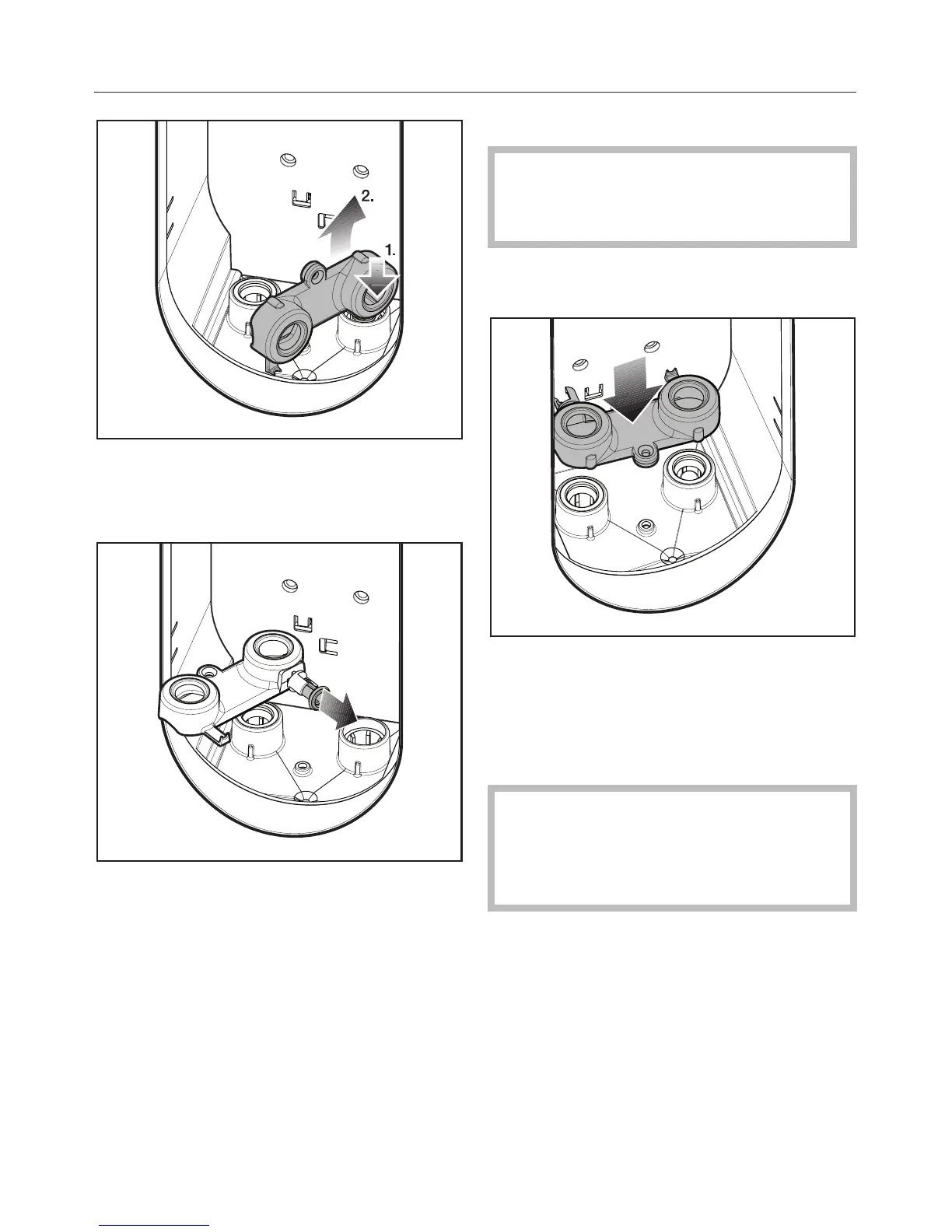 2.

1.