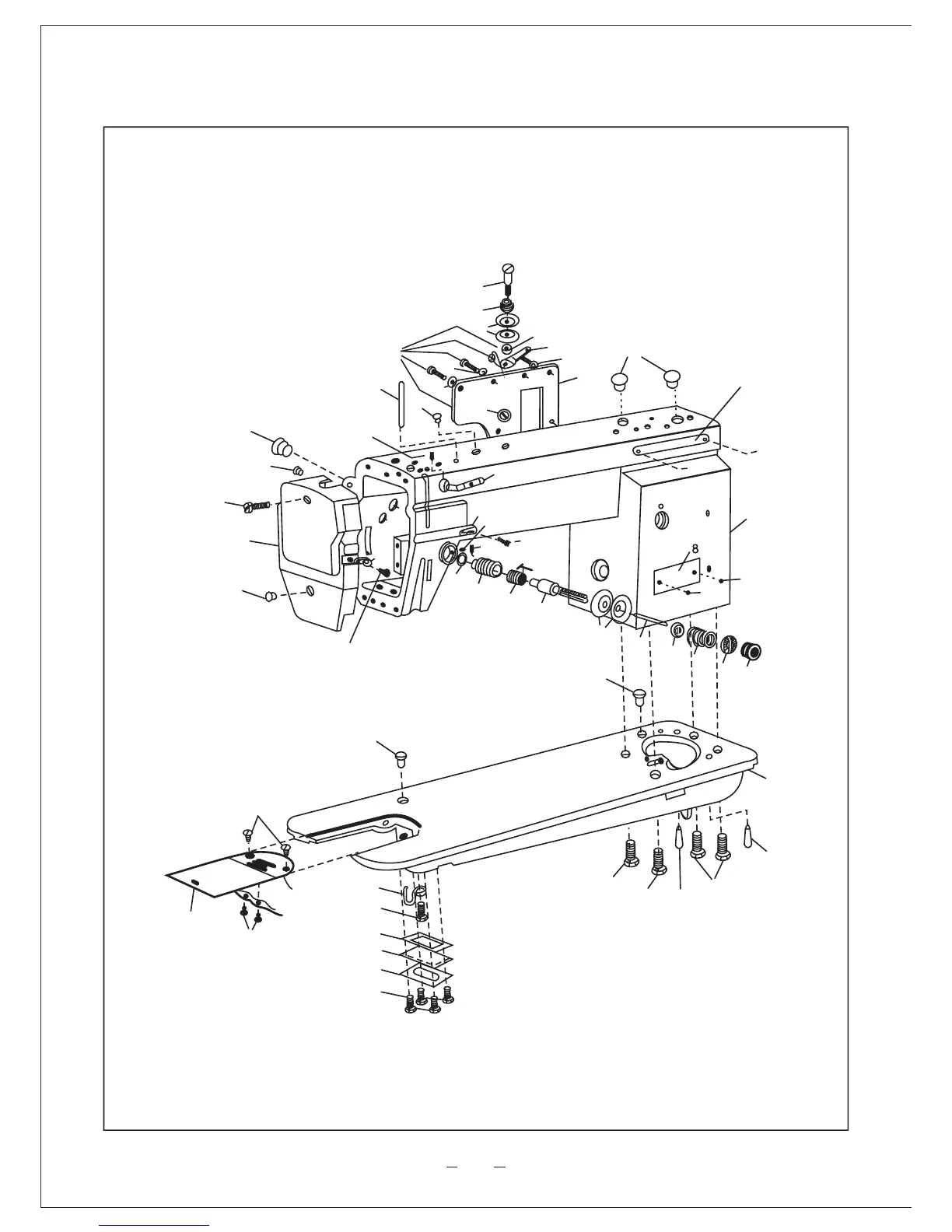 8