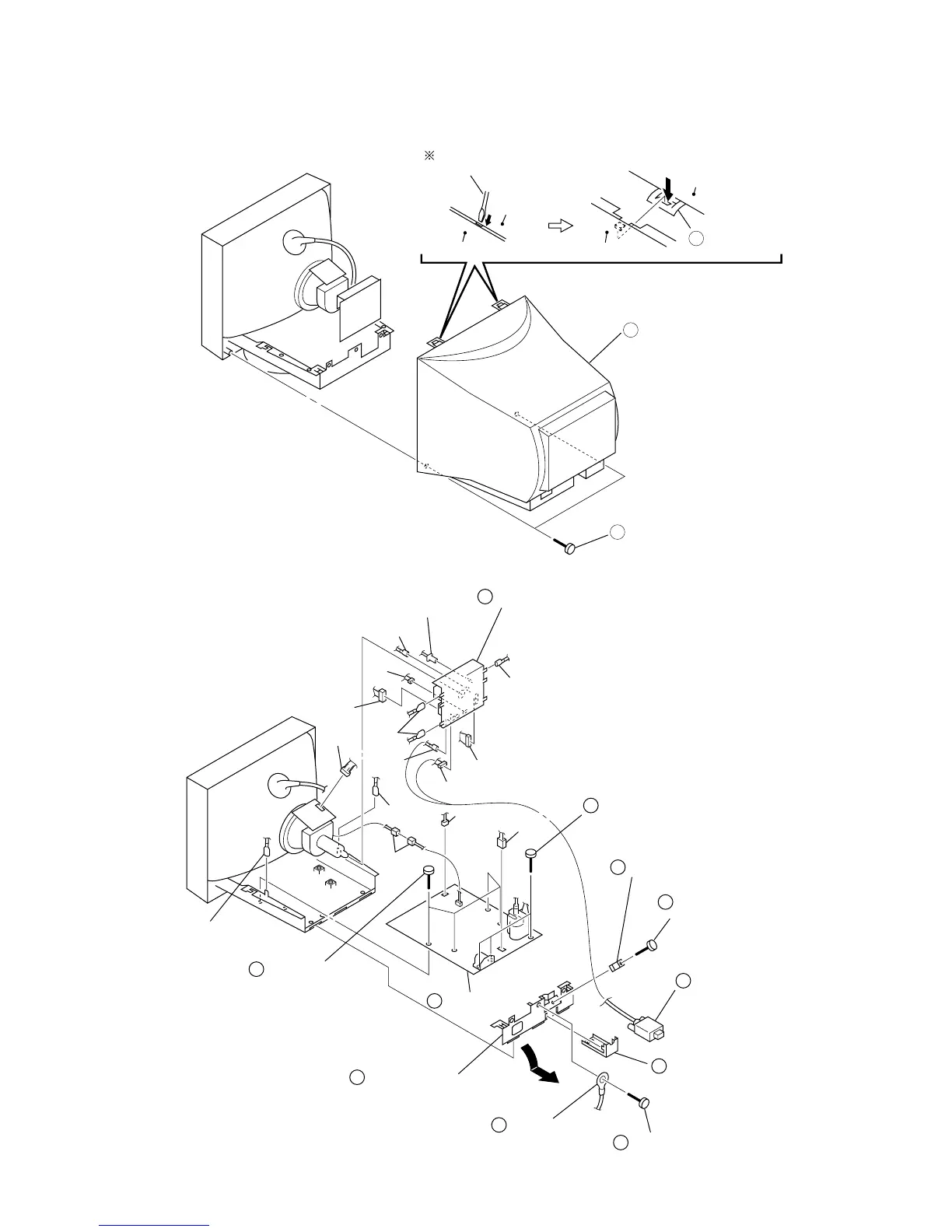 ※