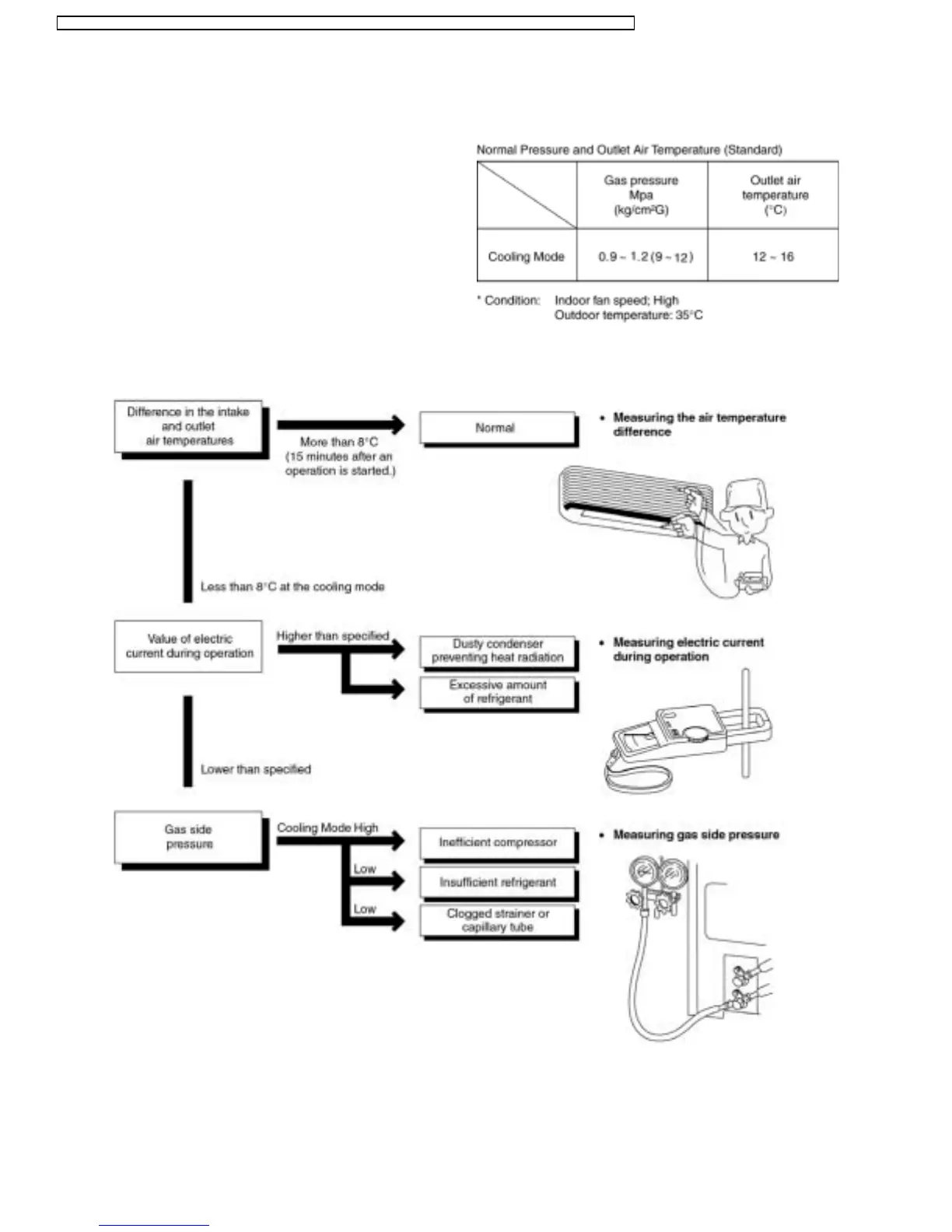 Normal Pressure and Outlet Air Temperature (Standard)

|  | Gas pressure Mpa (kg/cm²G) | Outlet air temperature (°C) |
|---|---|---|
| Cooling Mode | 0.9 ~ 1.2 (9 ~ 12) | 12 ~ 16 |

* Condition: Indoor fan speed; High
Outdoor temperature: 35°C

Difference in the intake and outlet air temperatures

More than 8°C (15 minutes after an operation is started.)

Normal

• Measuring the air temperature difference

Less than 8°C at the cooling mode

Value of electric current during operation

Higher than specified

Dusty condenser preventing heat radiation

Excessive amount of refrigerant

• Measuring electric current during operation

Lower than specified

Gas side pressure

Cooling Mode High

Inefficient compressor

Low

Insufficient refrigerant

Low

Clogged strainer or capillary tube

• Measuring gas side pressure