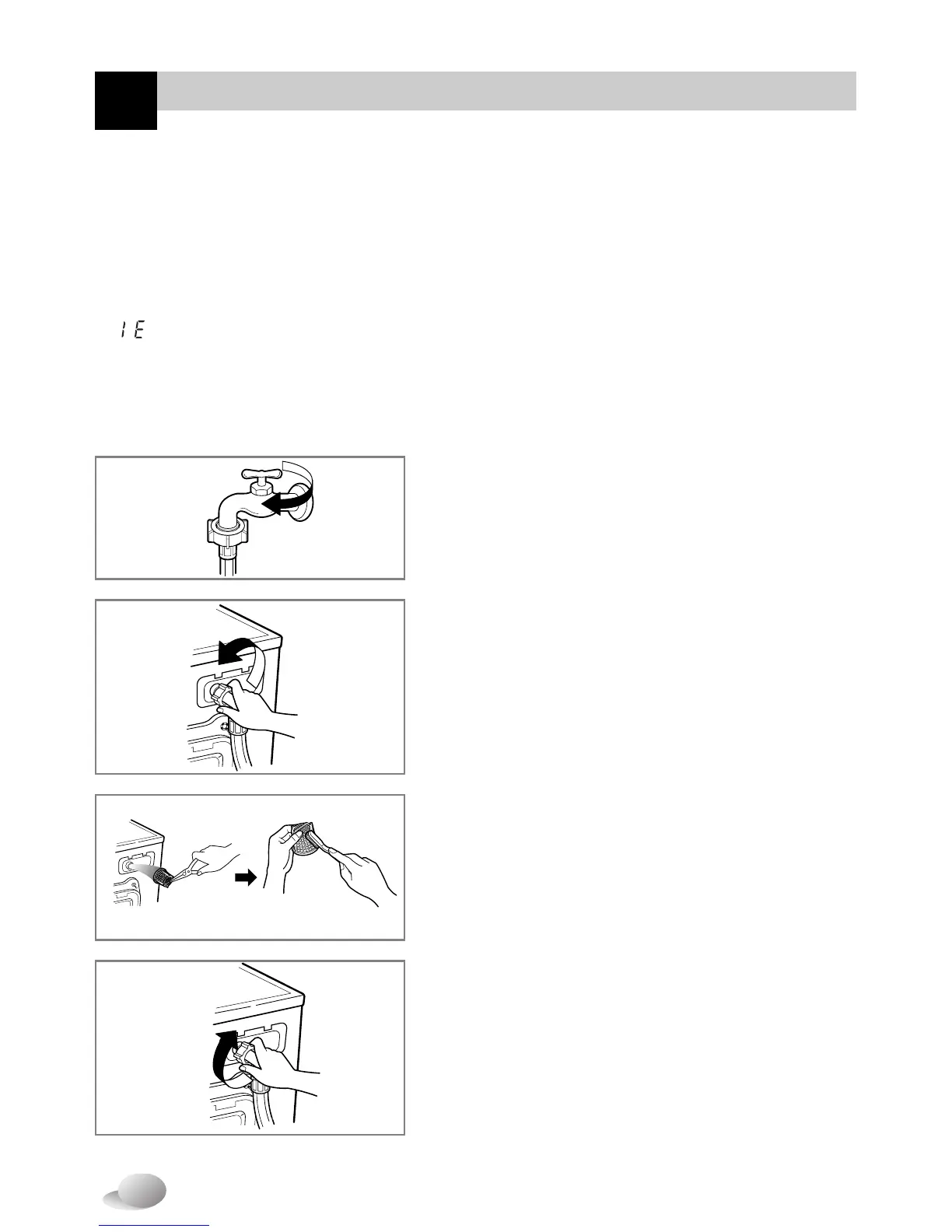 IE