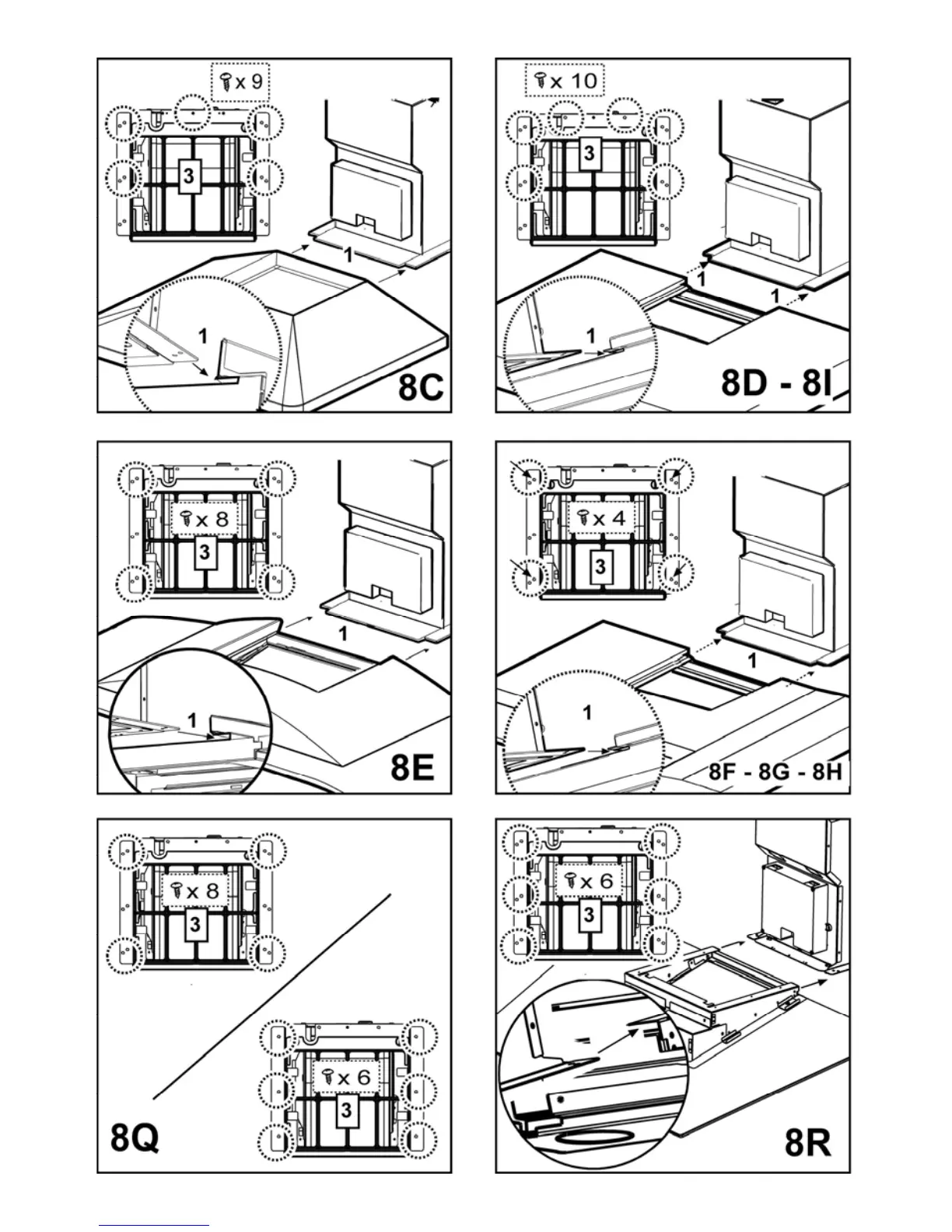 x 9

3

1

1

8C

x 10

3

1

1

1

8D - 8I

x 8

3

1

1

8E

x 4

3

1

1

8F - 8G - 8H

x 8

3

x 6

3

8Q

x 6

3

8R