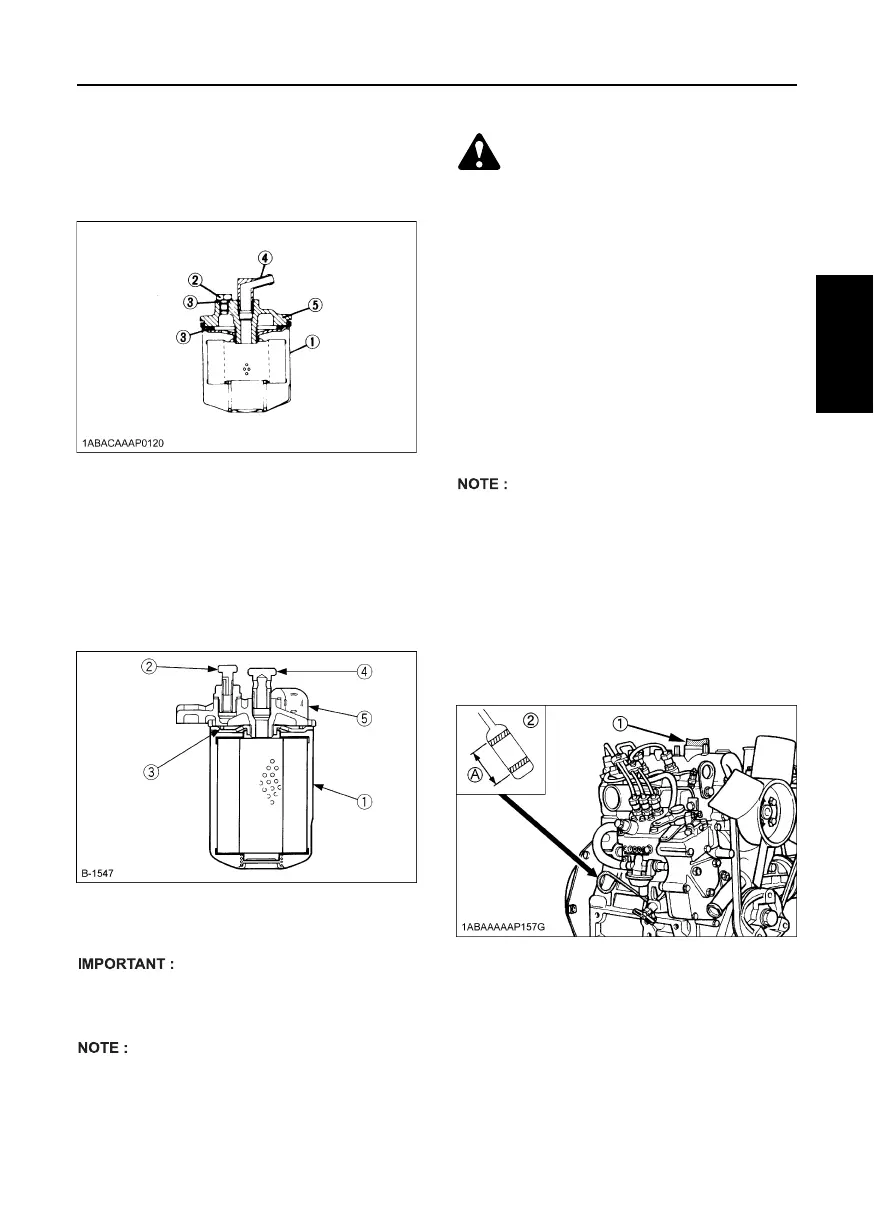 4
2
3
5
3
1
1ABACAAAP0120

2
4
5
3
1
B-1547

IMPORTANT :

NOTE :

NOTE :

2
1
A
1ABAAAAAP157G