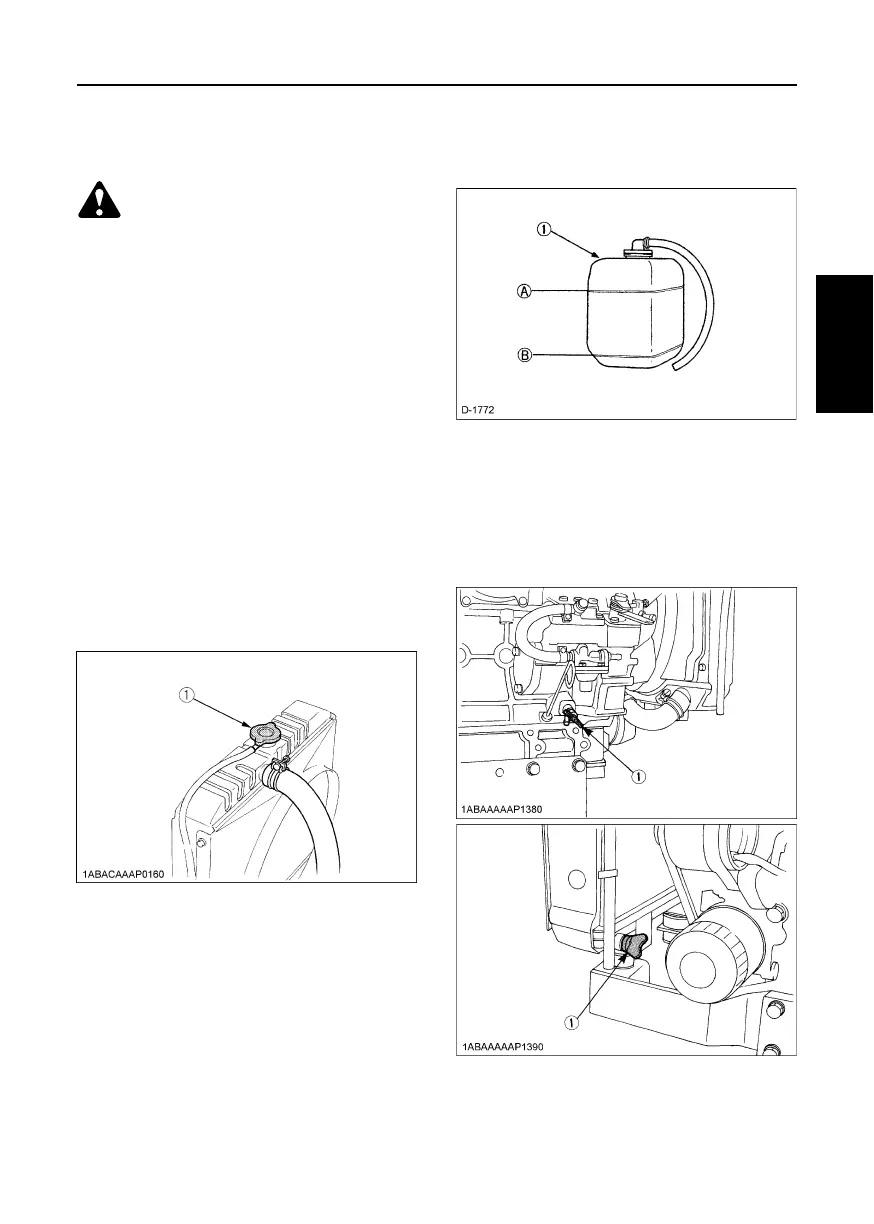 ①

Ⓐ

Ⓑ

D-1772

①

1ABACAAAP0160

①

1ABAAAAAP1380

①

1ABAAAAAP1390