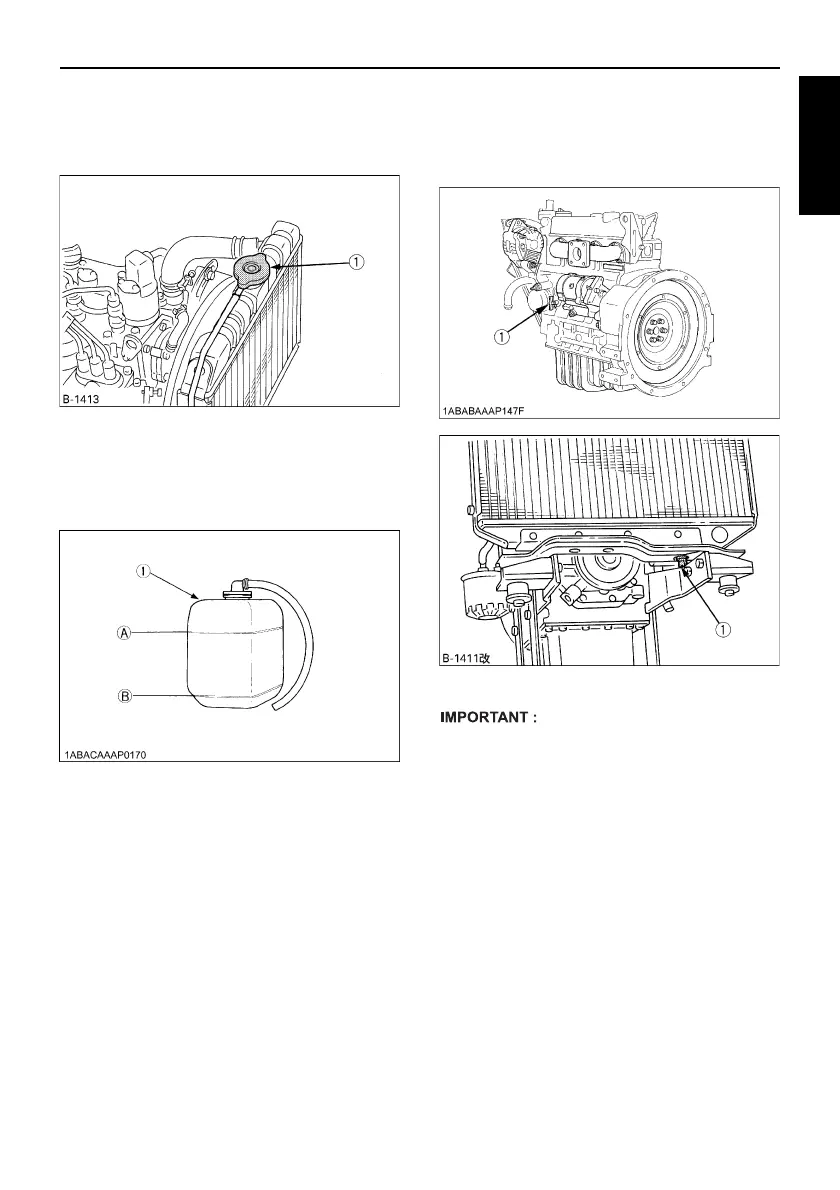 ①

B-1413

①

Ⓐ

Ⓑ

1ABACAAAP0170

①

1ABABAAAP147F

①

B-1411改

IMPORTANT :