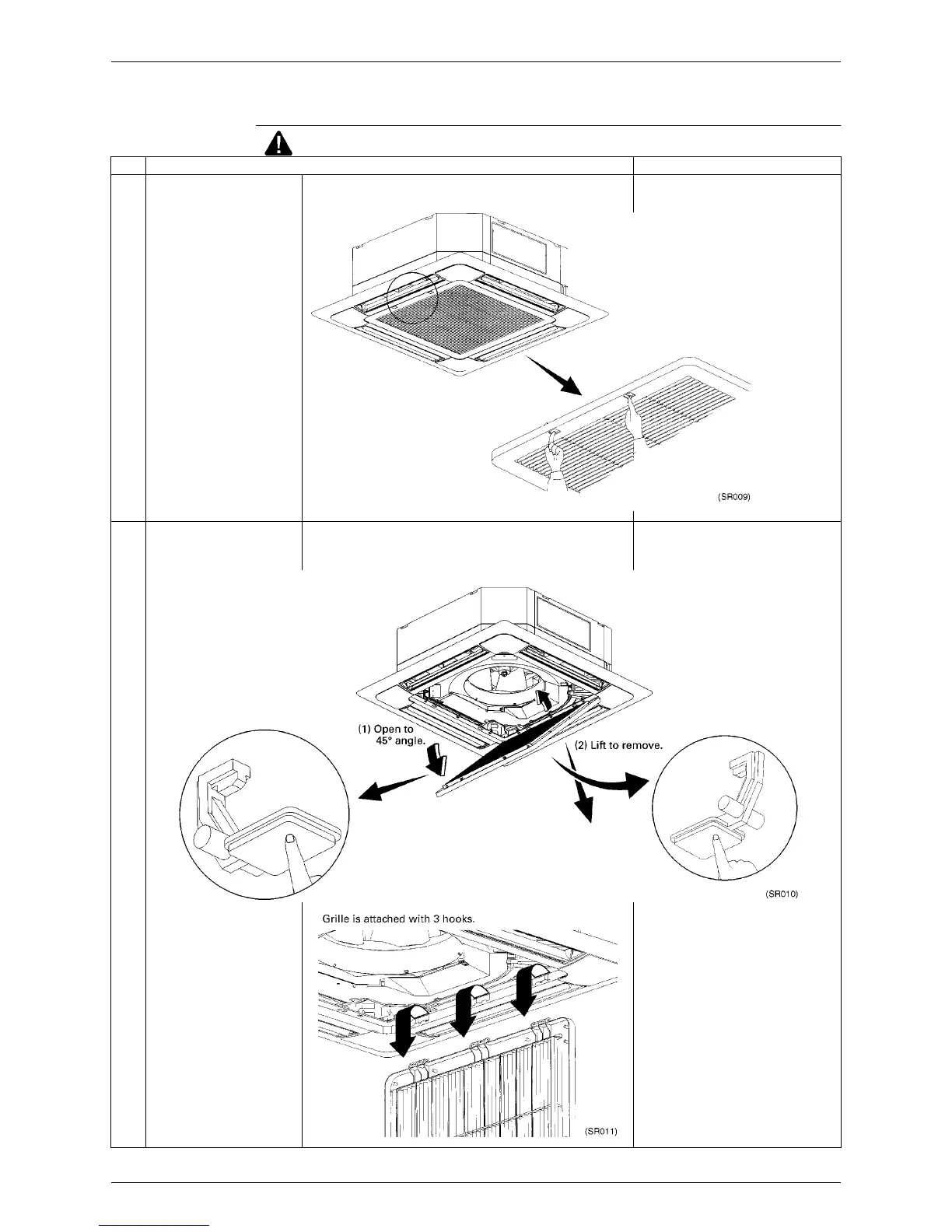 (SR009)

(1) Open to 45° angle.

(2) Lift to remove.

(SR010)

Grille is attached with 3 hooks.

(SR011)