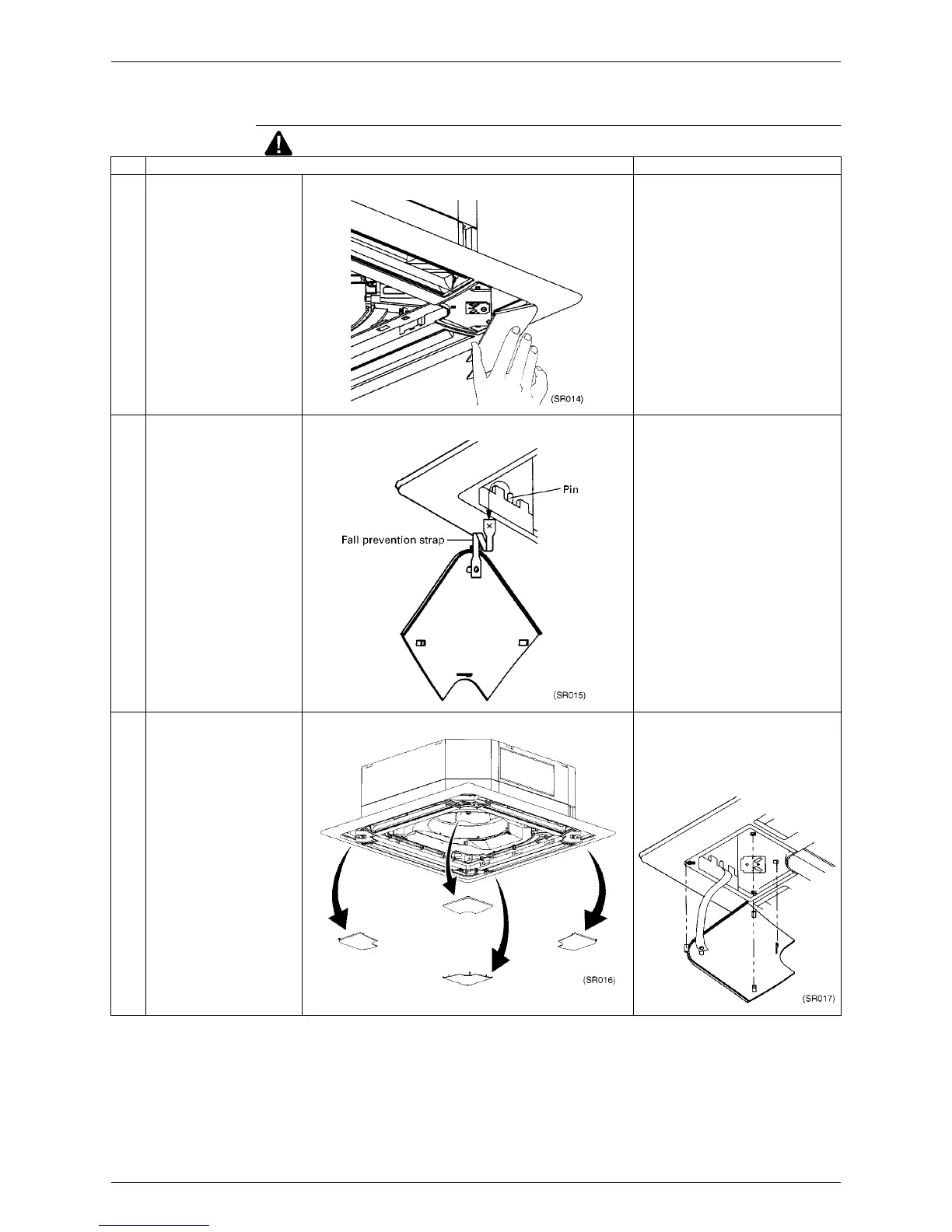 (SR014)

Pin

Fall prevention strap

(SR015)

(SR016)

(SR017)